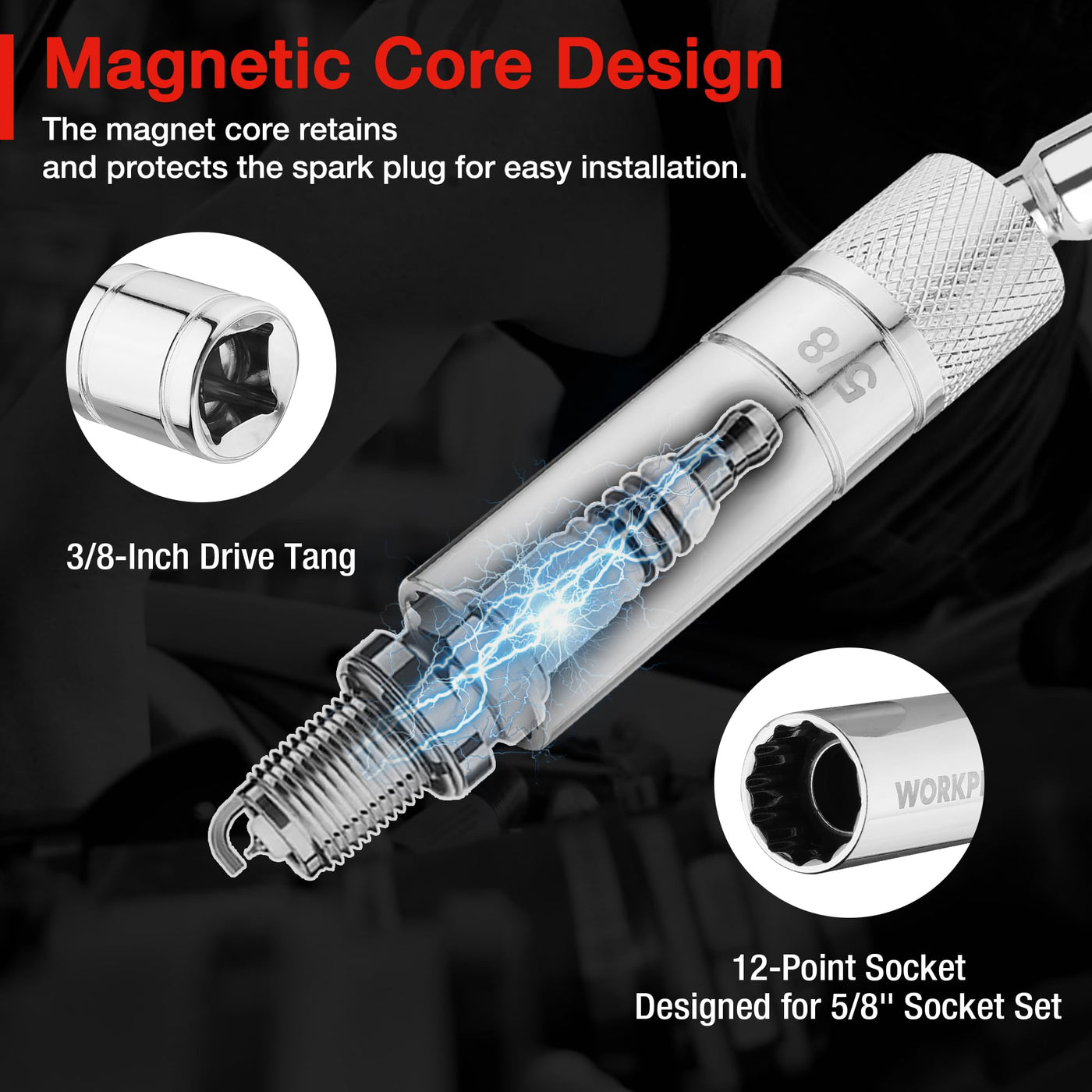 Magnetic Core Design
The magnet core retains and protects the spark plug for easy installation.

5/8

3/8-Inch Drive Tang

WORKP

12-Point Socket
Designed for 5/8'' Socket Set