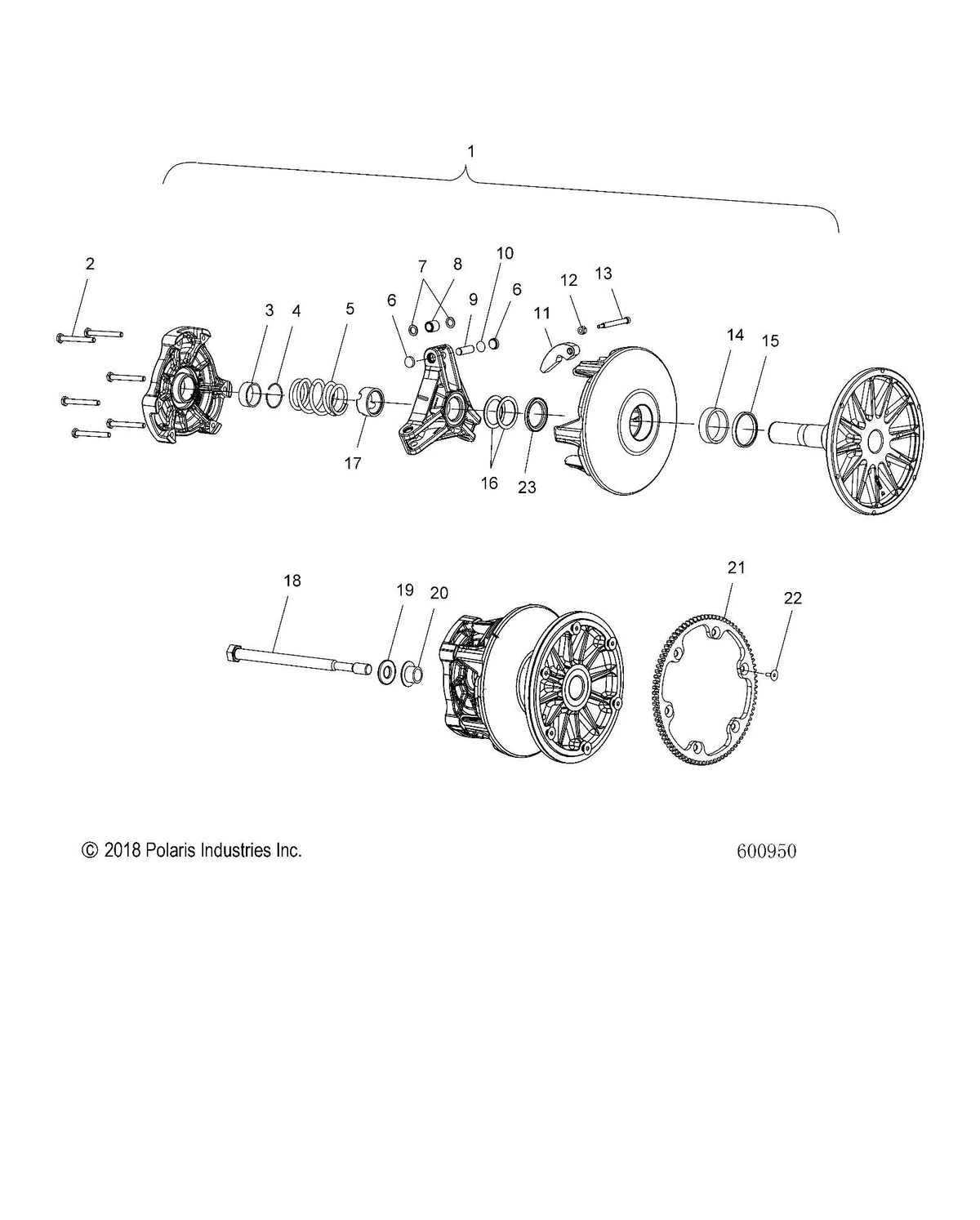 1

2

3

4

5

6

7

8

9

10

6

11

12

13

14

15

17

16

23

18

19

20

21

22

© 2018 Polaris Industries Inc.

600950