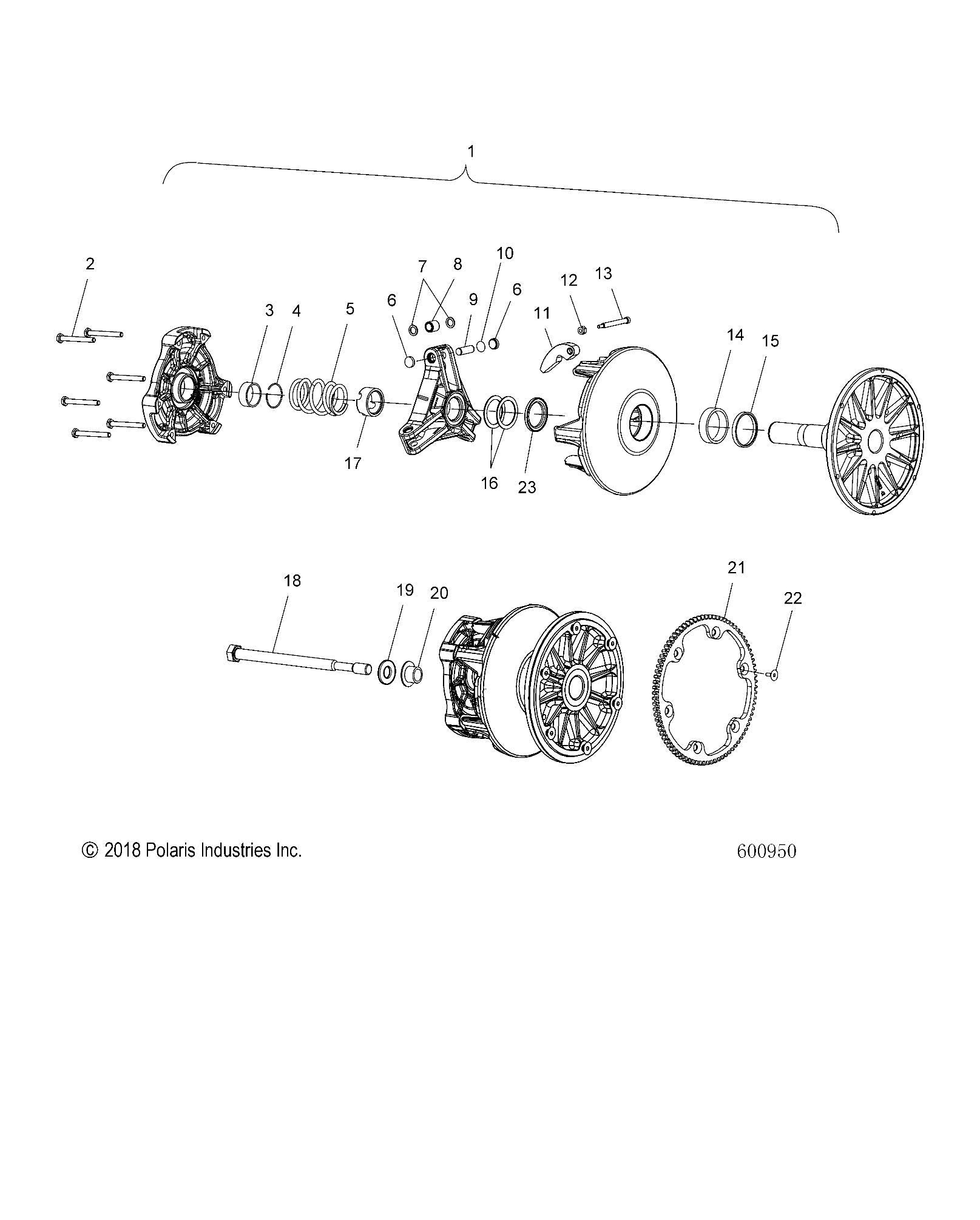 1

2

3

4

5

6

7

8

9

10

6

11

12

13

14

15

17

16

23

18

19

20

21

22

© 2018 Polaris Industries Inc.

600950