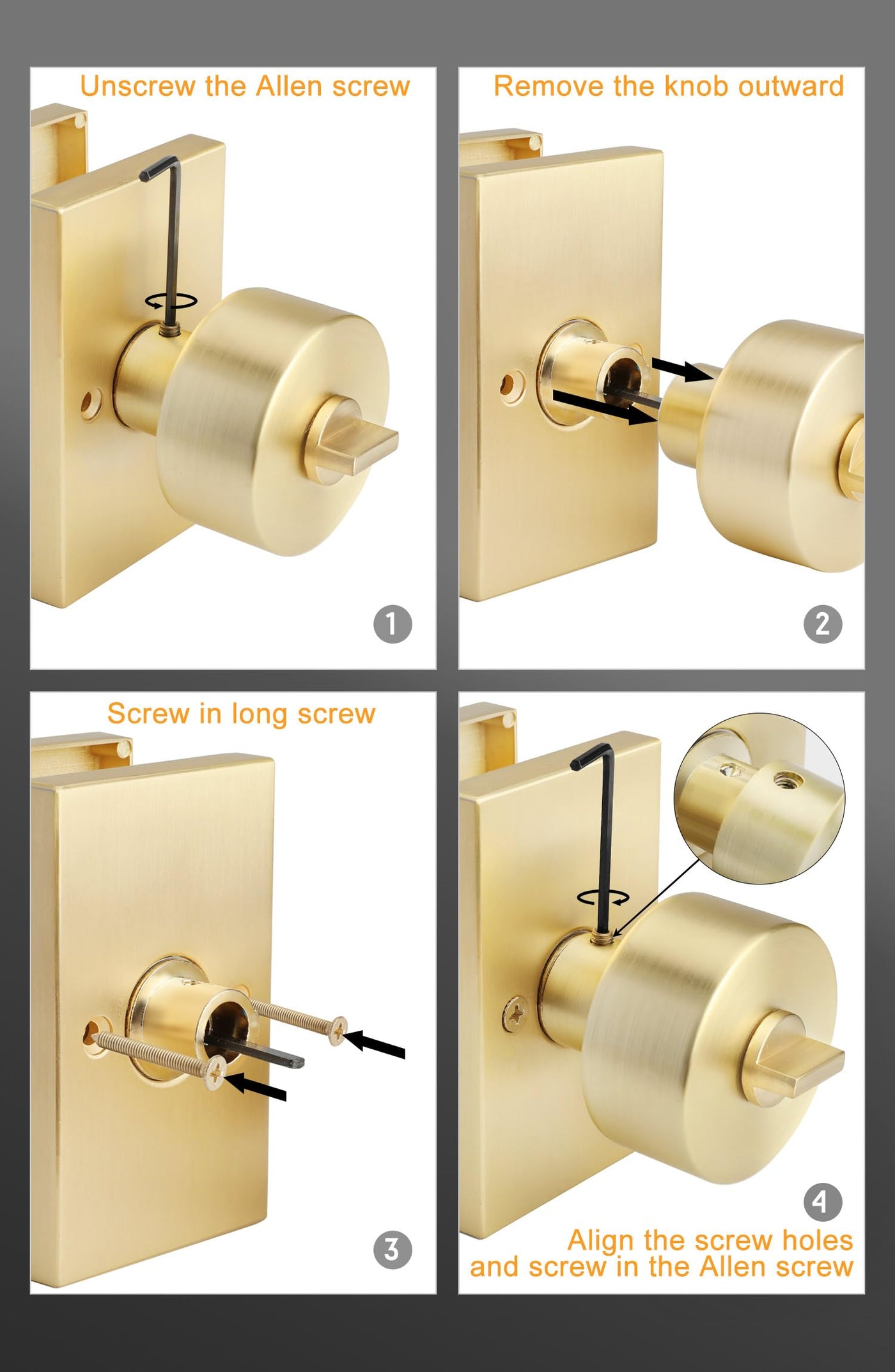 Unscrew the Allen screw

1

Remove the knob outward

2

Screw in long screw

3

4

Align the screw holes and screw in the Allen screw