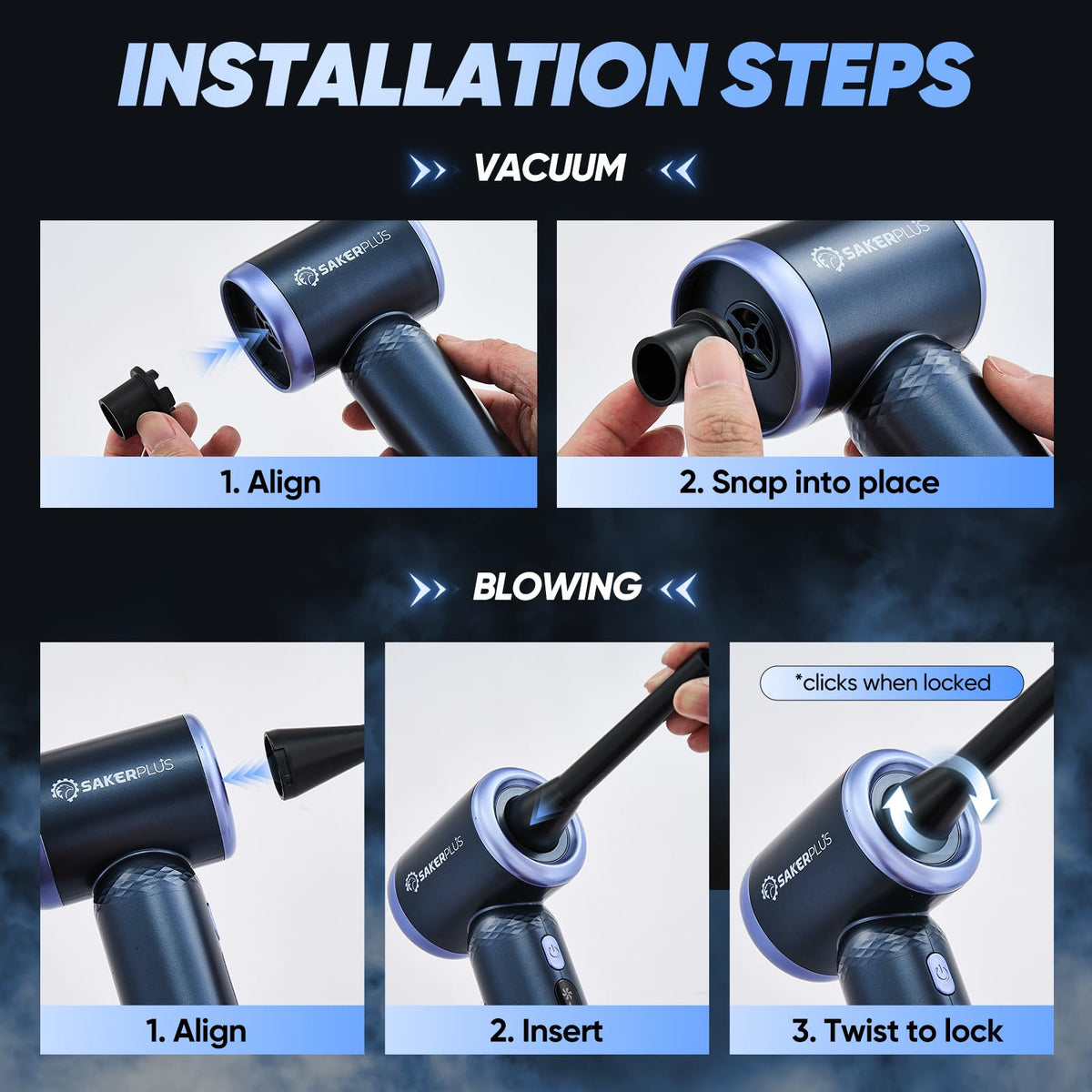 INSTALLATION STEPS

VACUUM

SAKERPLUS

1. Align

SAKERPLUS

2. Snap into place

BLOWING

SAKERPLUS

1. Align

SAKERPLUS

2. Insert

*clicks when locked

SAKERPLUS

3. Twist to lock