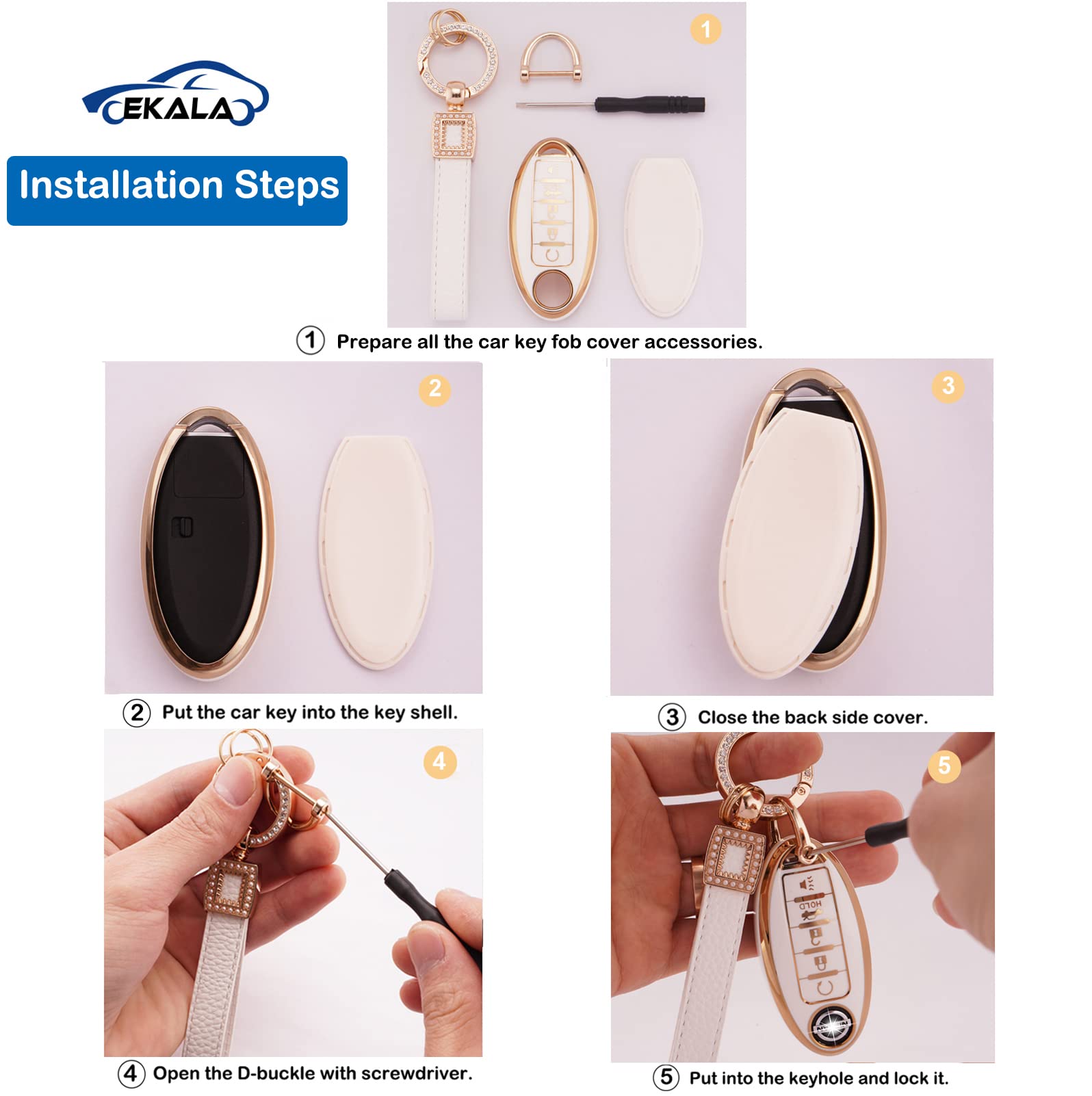 EKALA

Installation Steps

1

① Prepare all the car key fob cover accessories.

2

② Put the car key into the key shell.

3

③ Close the back side cover.

4

④ Open the D-buckle with screwdriver.

5

HOLD

⑤ Put into the keyhole and lock it.