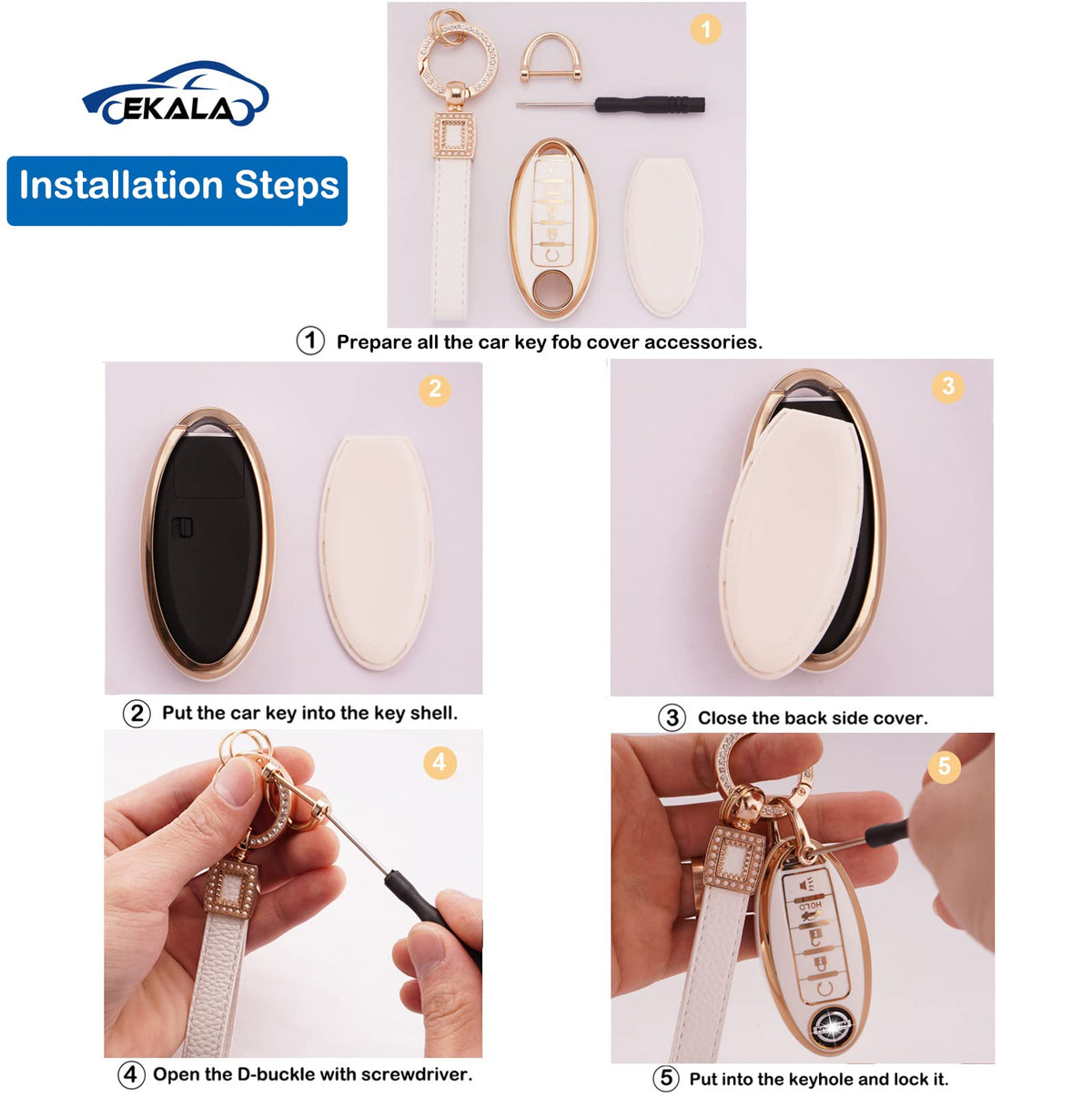 EKALA

Installation Steps

1

① Prepare all the car key fob cover accessories.

2

② Put the car key into the key shell.

3

③ Close the back side cover.

4

④ Open the D-buckle with screwdriver.

5

HOLD

⑤ Put into the keyhole and lock it.