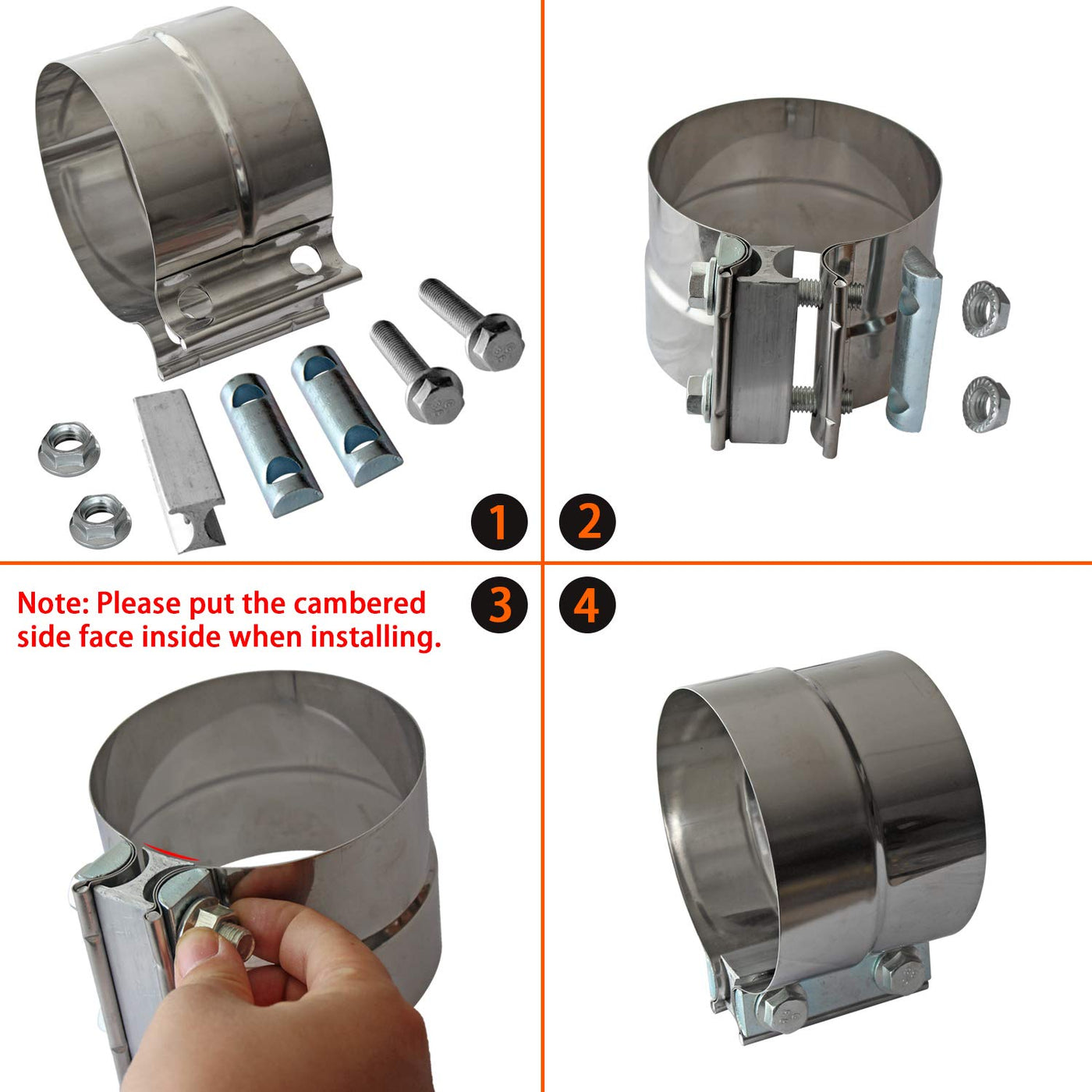 1

2

Note: Please put the cambered side face inside when installing.

3

4