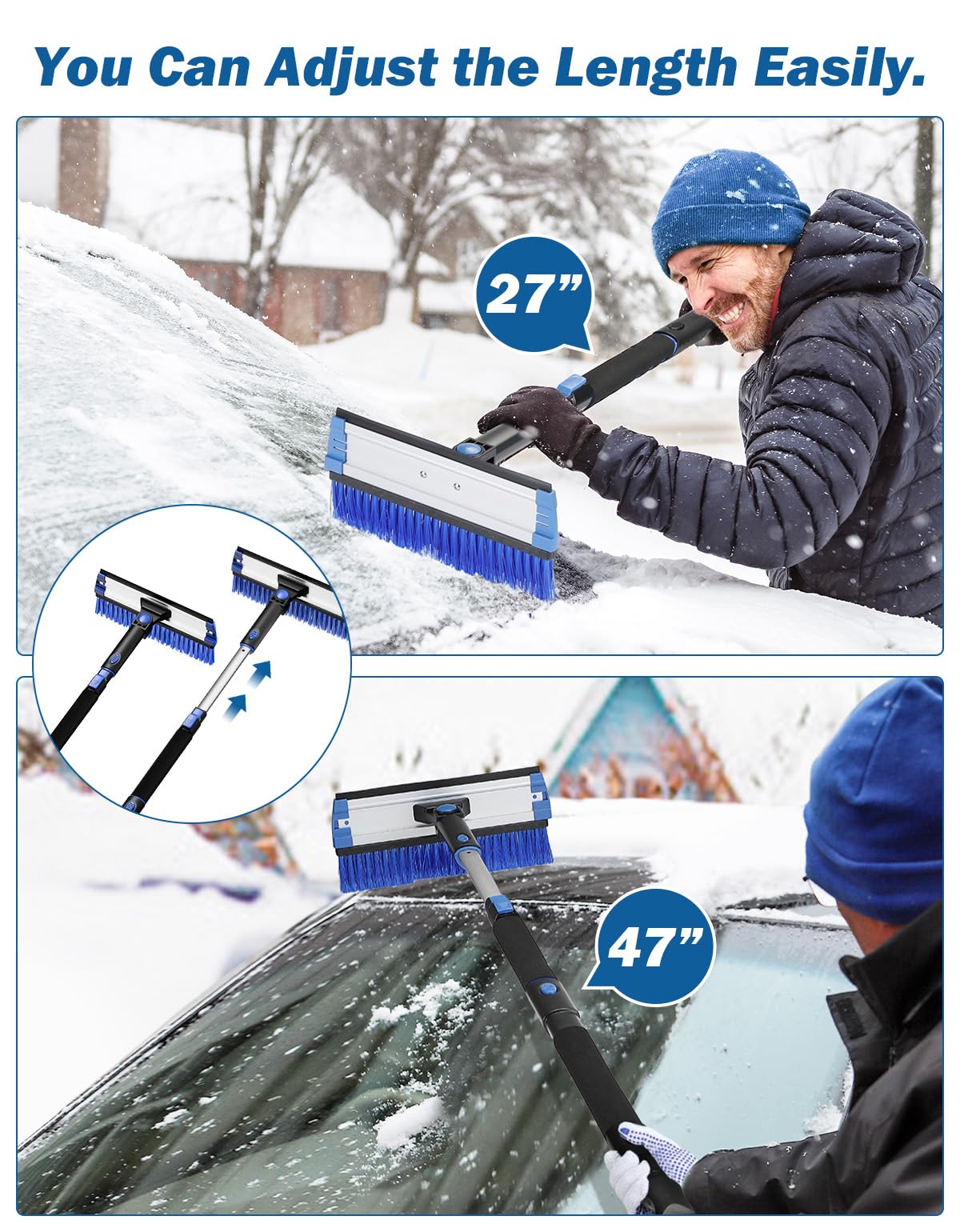 You Can Adjust the Length Easily.

27”

47”