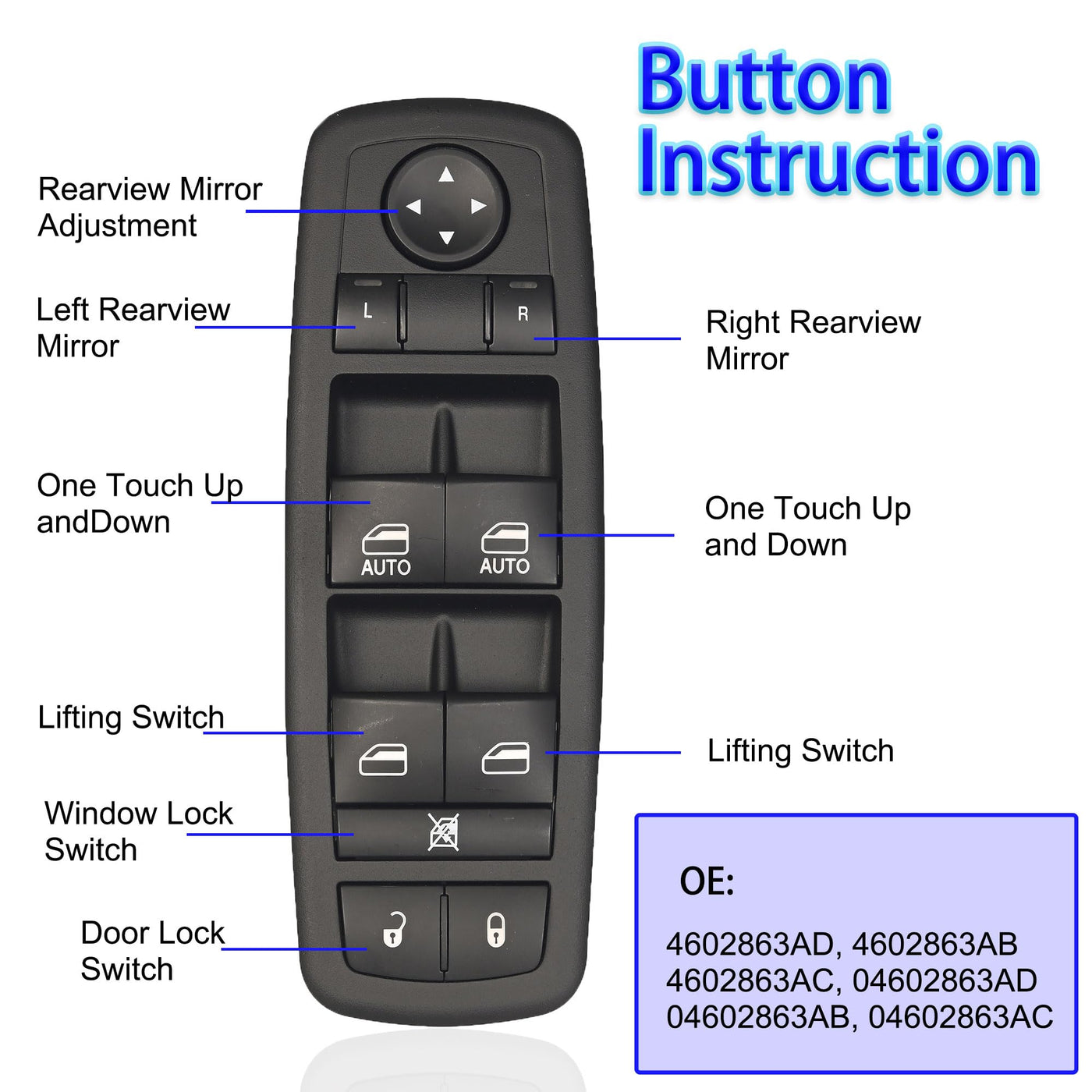 Button Instruction

Rearview Mirror Adjustment

Left Rearview Mirror

L

R

Right Rearview Mirror

One Touch Up andDown

AUTO

AUTO

One Touch Up and Down

Lifting Switch

Lifting Switch

Window Lock Switch

Door Lock Switch

OE:

4602863AD, 4602863AB
4602863AC, 04602863AD
04602863AB, 04602863AC