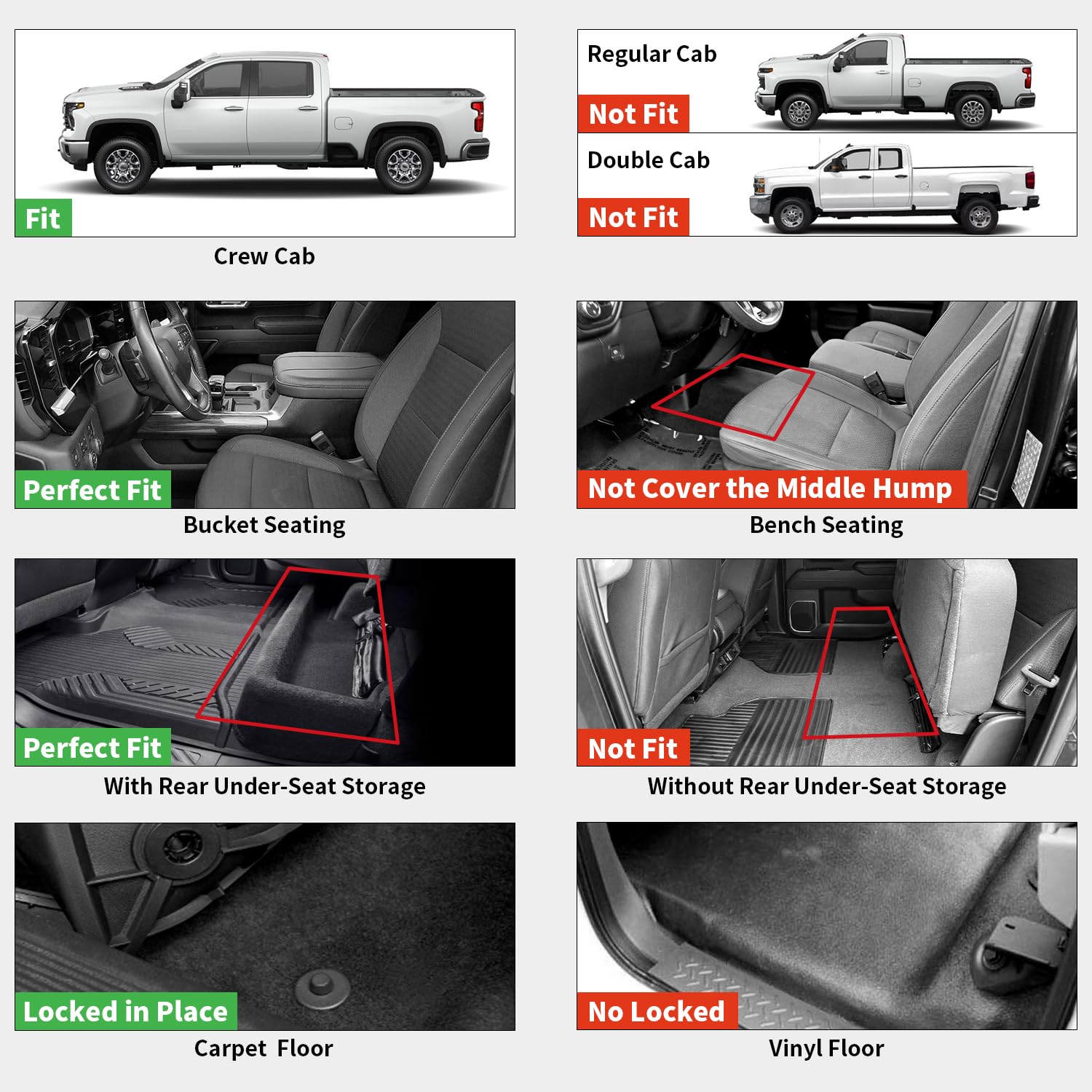 Fit

Crew Cab

Regular Cab

Not Fit

Double Cab

Not Fit

Perfect Fit

Bucket Seating

Not Cover the Middle Hump

Bench Seating

Perfect Fit

With Rear Under-Seat Storage

Not Fit

Without Rear Under-Seat Storage

Locked in Place

Carpet Floor

No Locked

Vinyl Floor