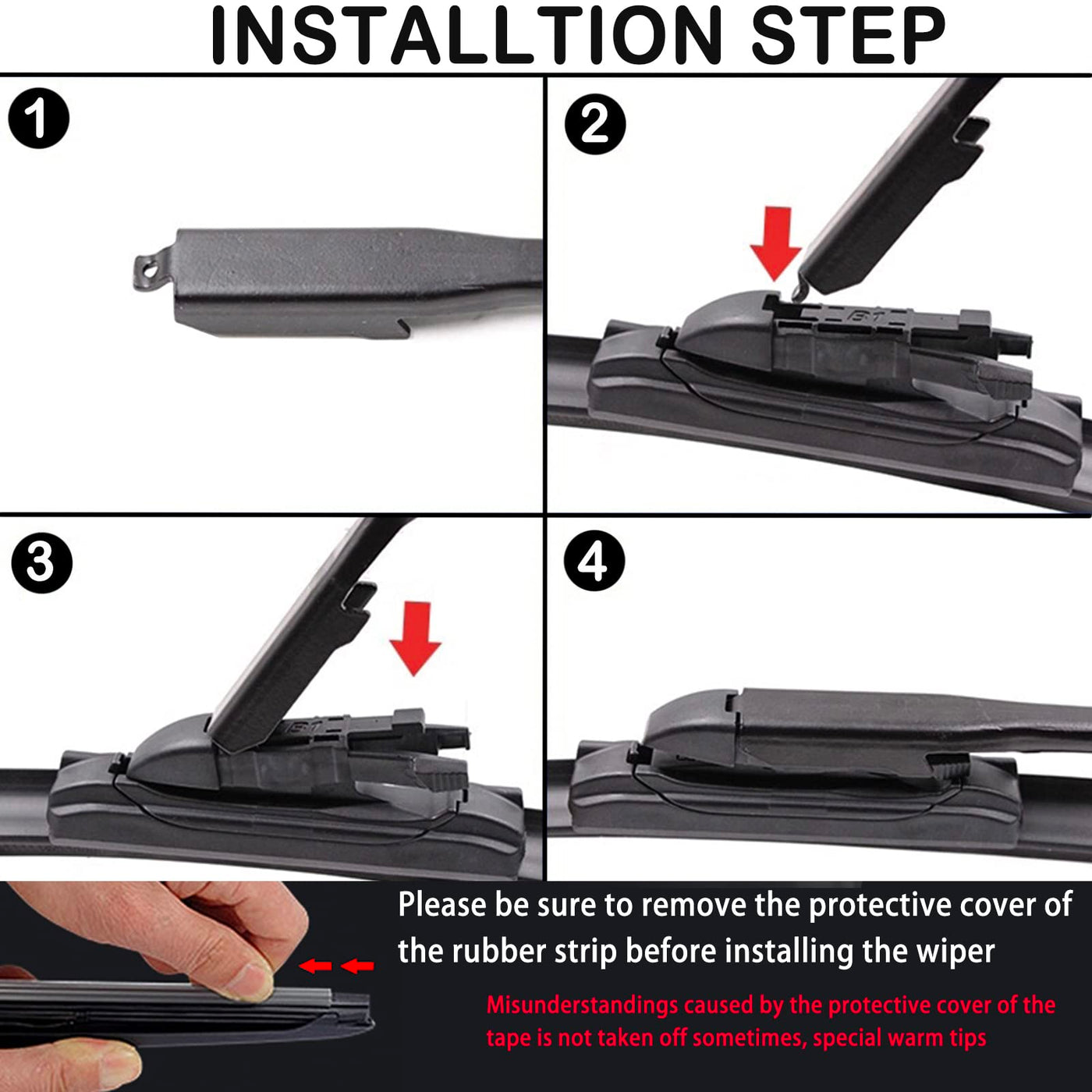 INSTALLTION STEP

1

2

3

4

Please be sure to remove the protective cover of the rubber strip before installing the wiper

Misunderstandings caused by the protective cover of the tape is not taken off sometimes, special warm tips