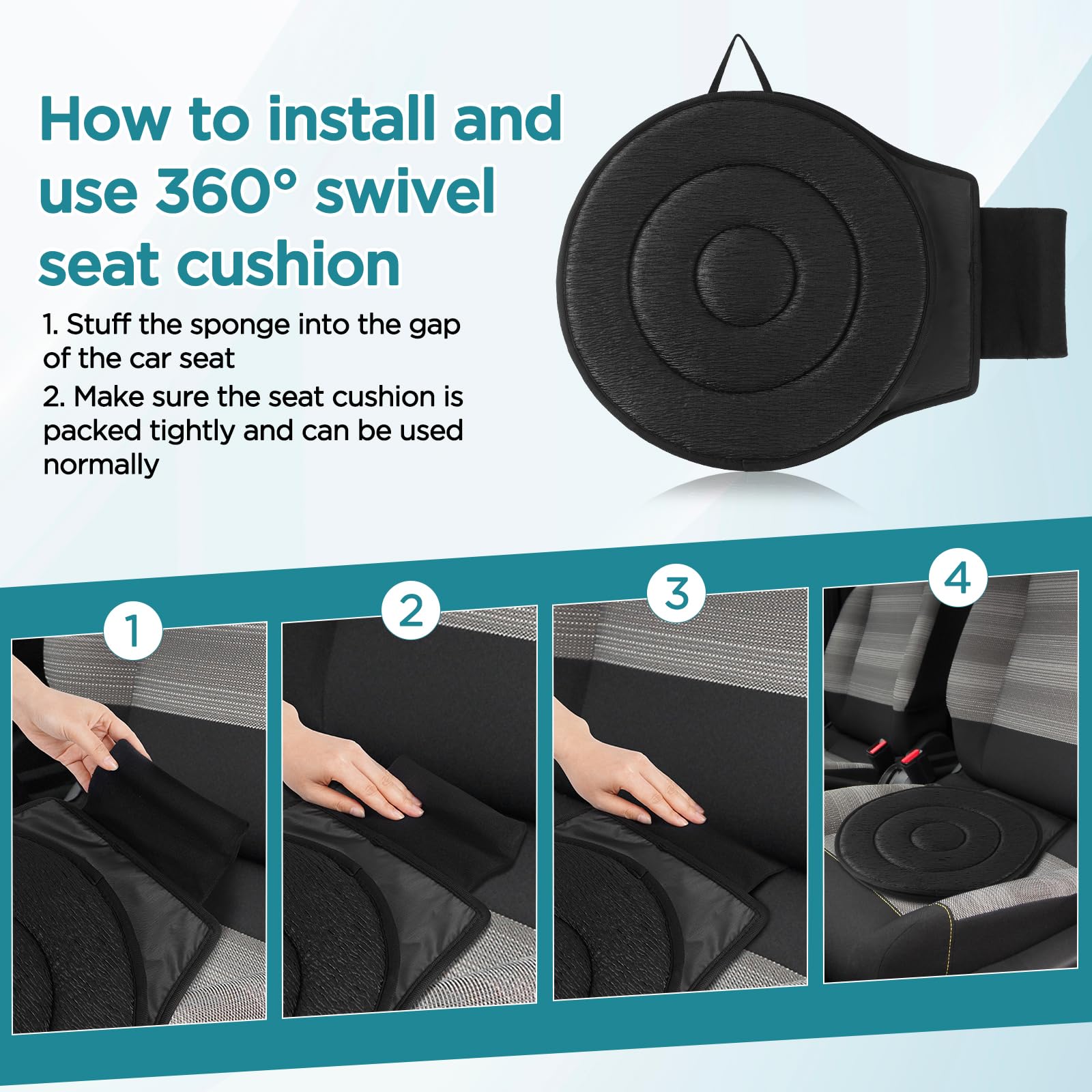 How to install and use 360° swivel seat cushion

1. Stuff the sponge into the gap of the car seat

2. Make sure the seat cushion is packed tightly and can be used normally

1

2

3

4