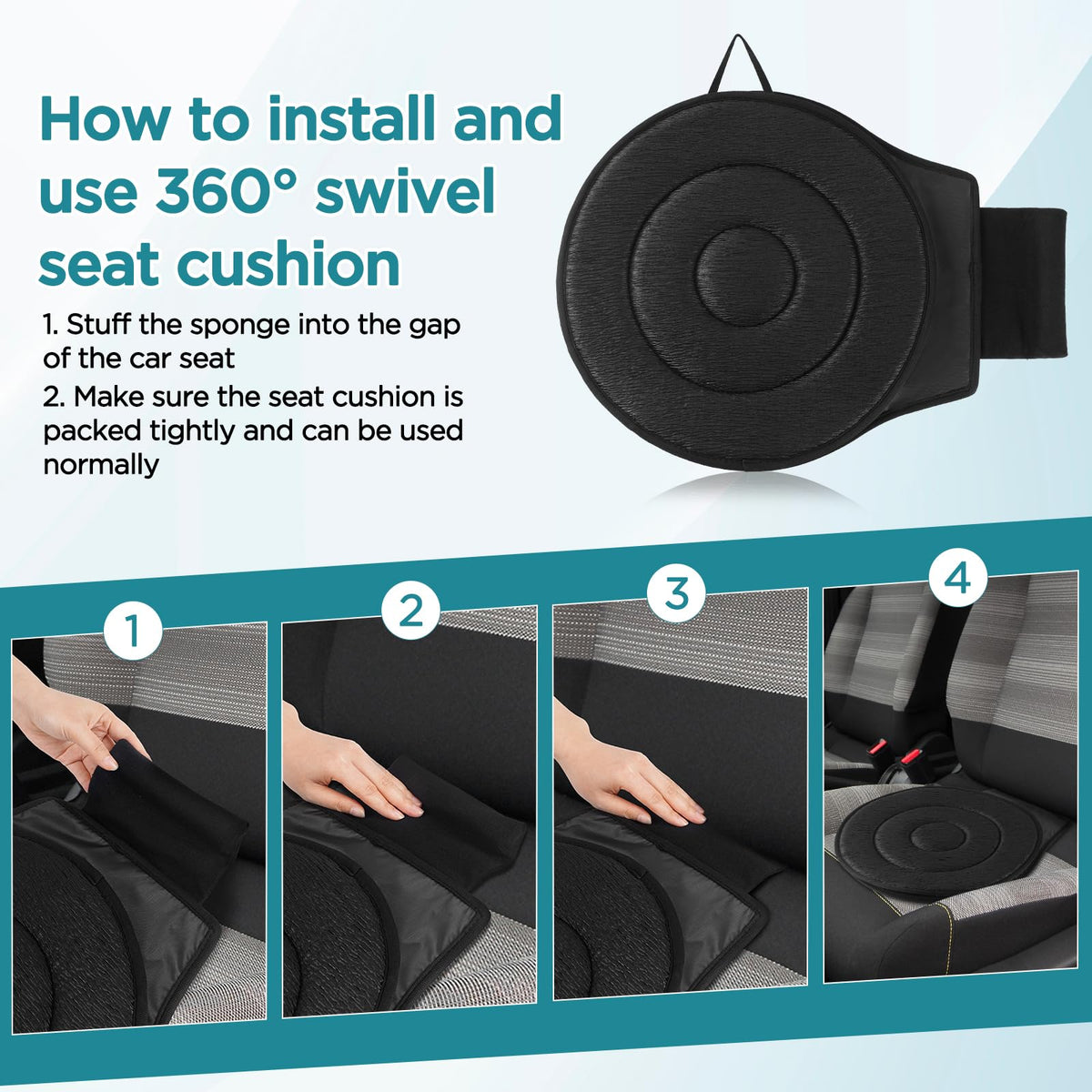 How to install and use 360° swivel seat cushion

1. Stuff the sponge into the gap of the car seat
2. Make sure the seat cushion is packed tightly and can be used normally

1

2

3

4