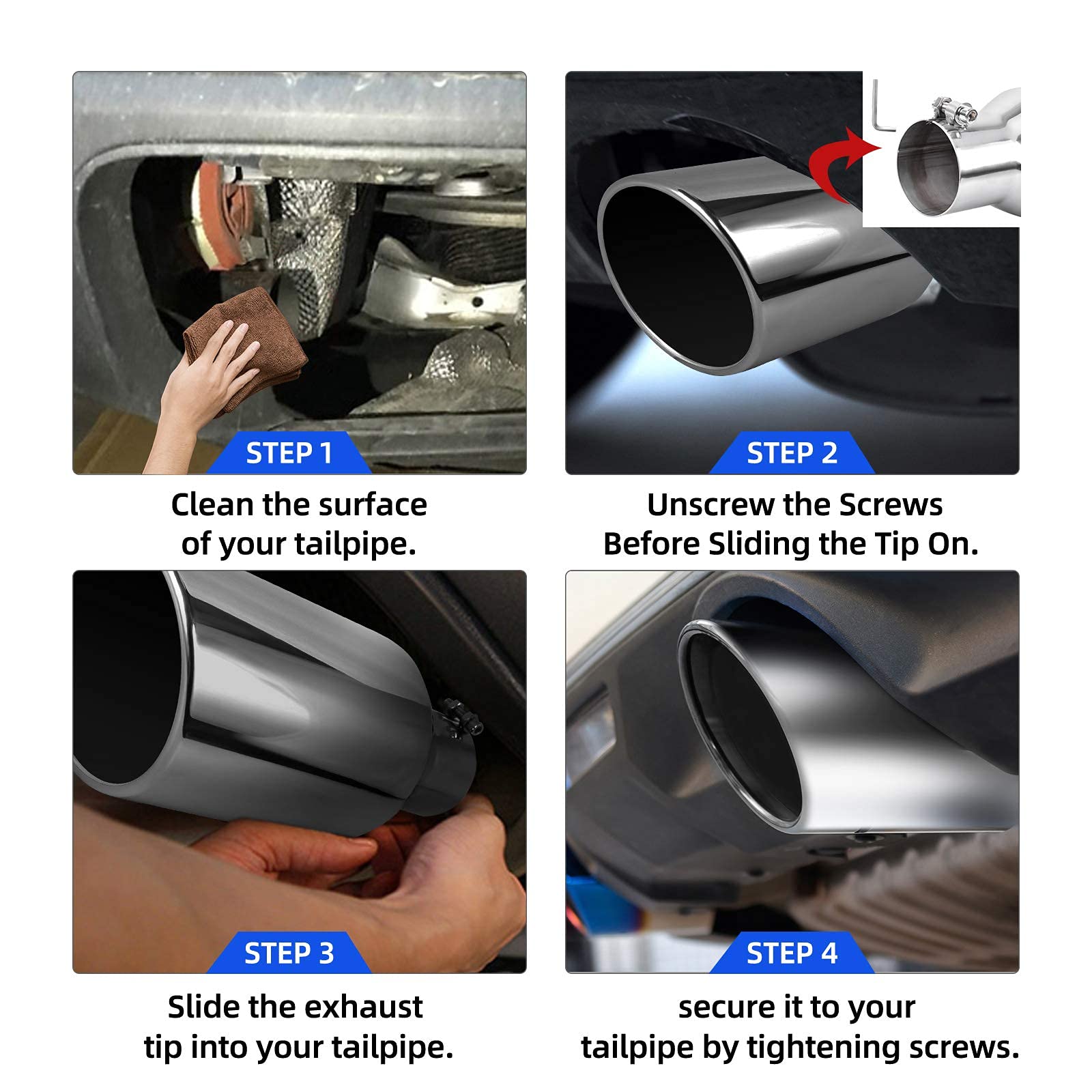 STEP 1

Clean the surface of your tailpipe.

STEP 2

Unscrew the Screws Before Sliding the Tip On.

STEP 3

Slide the exhaust tip into your tailpipe.

STEP 4

secure it to your tailpipe by tightening screws.