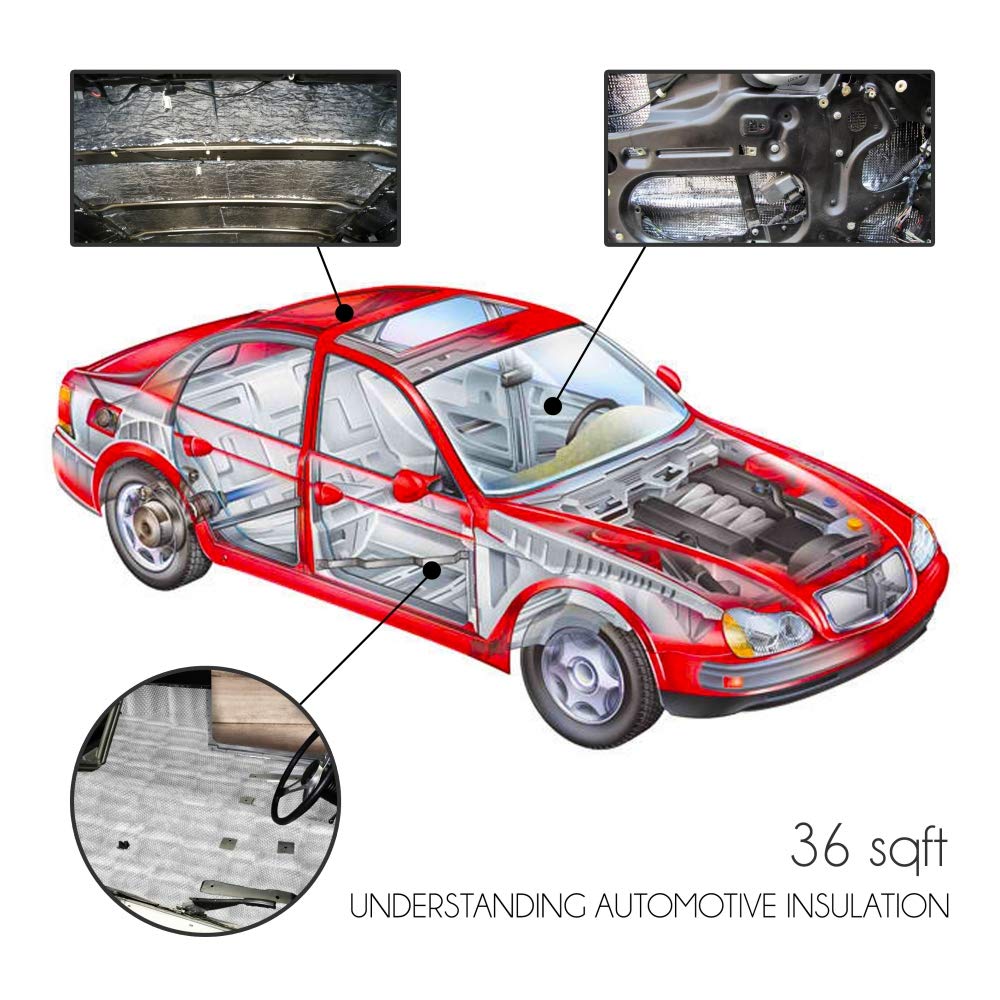 36 sqft
UNDERSTANDING AUTOMOTIVE INSULATION