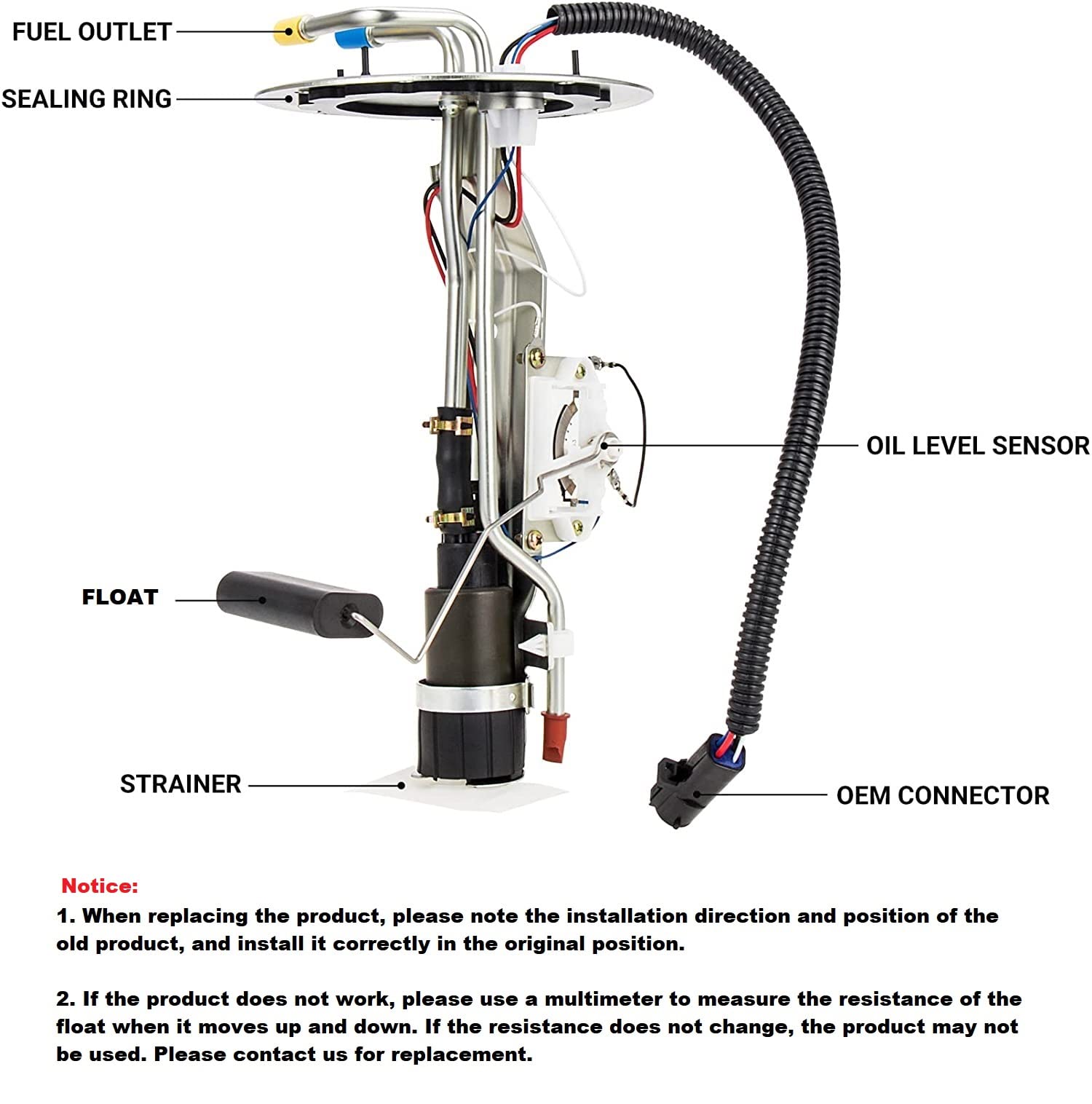 FUEL OUTLET

SEALING RING

OIL LEVEL SENSOR

FLOAT

STRAINER

OEM CONNECTOR

Notice:

1. When replacing the product, please note the installation direction and position of the old product, and install it correctly in the original position.

2. If the product does not work, please use a multimeter to measure the resistance of the float when it moves up and down. If the resistance does not change, the product may not be used. Please contact us for replacement.