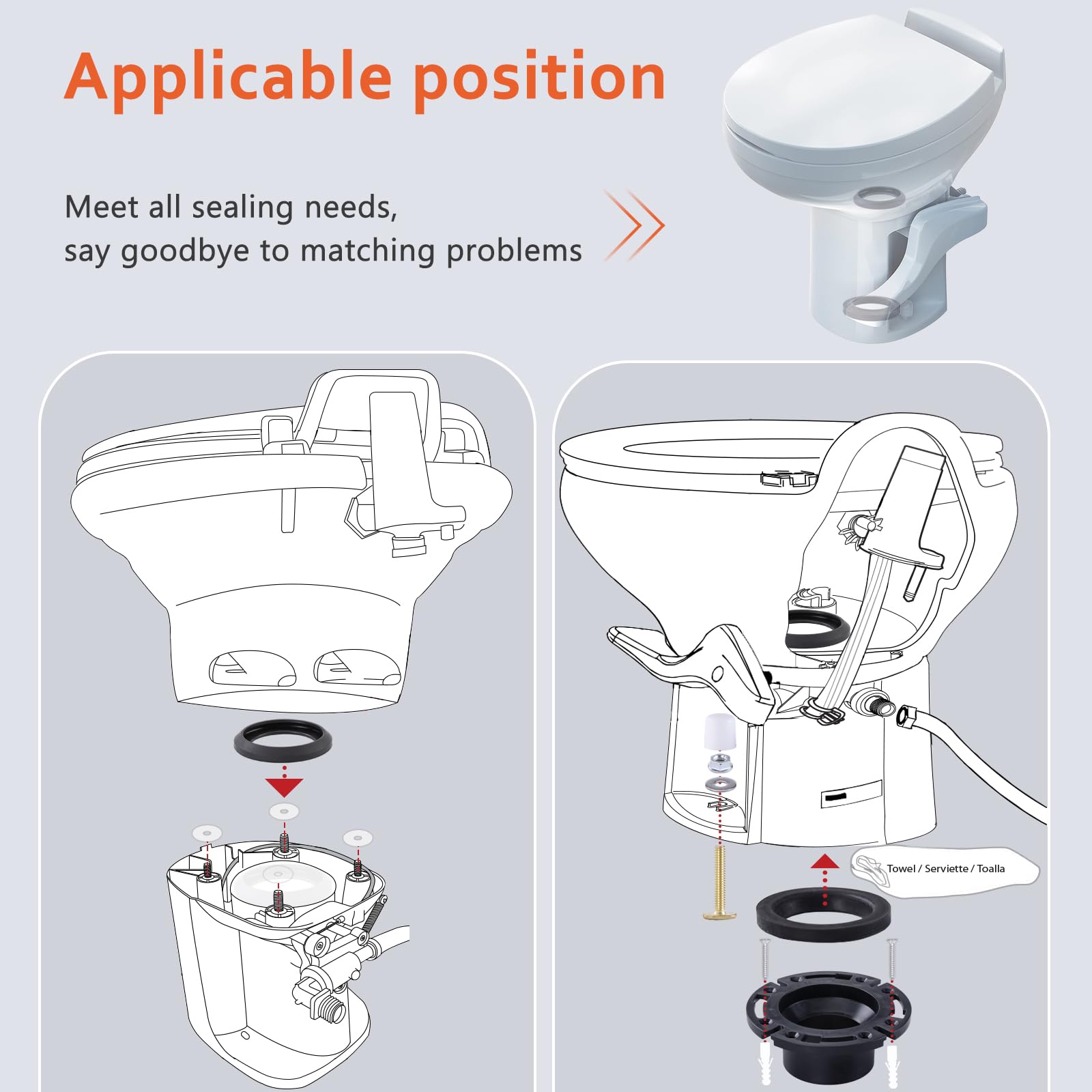 Applicable position

Meet all sealing needs, say goodbye to matching problems

Towel / Serviette / Toalla