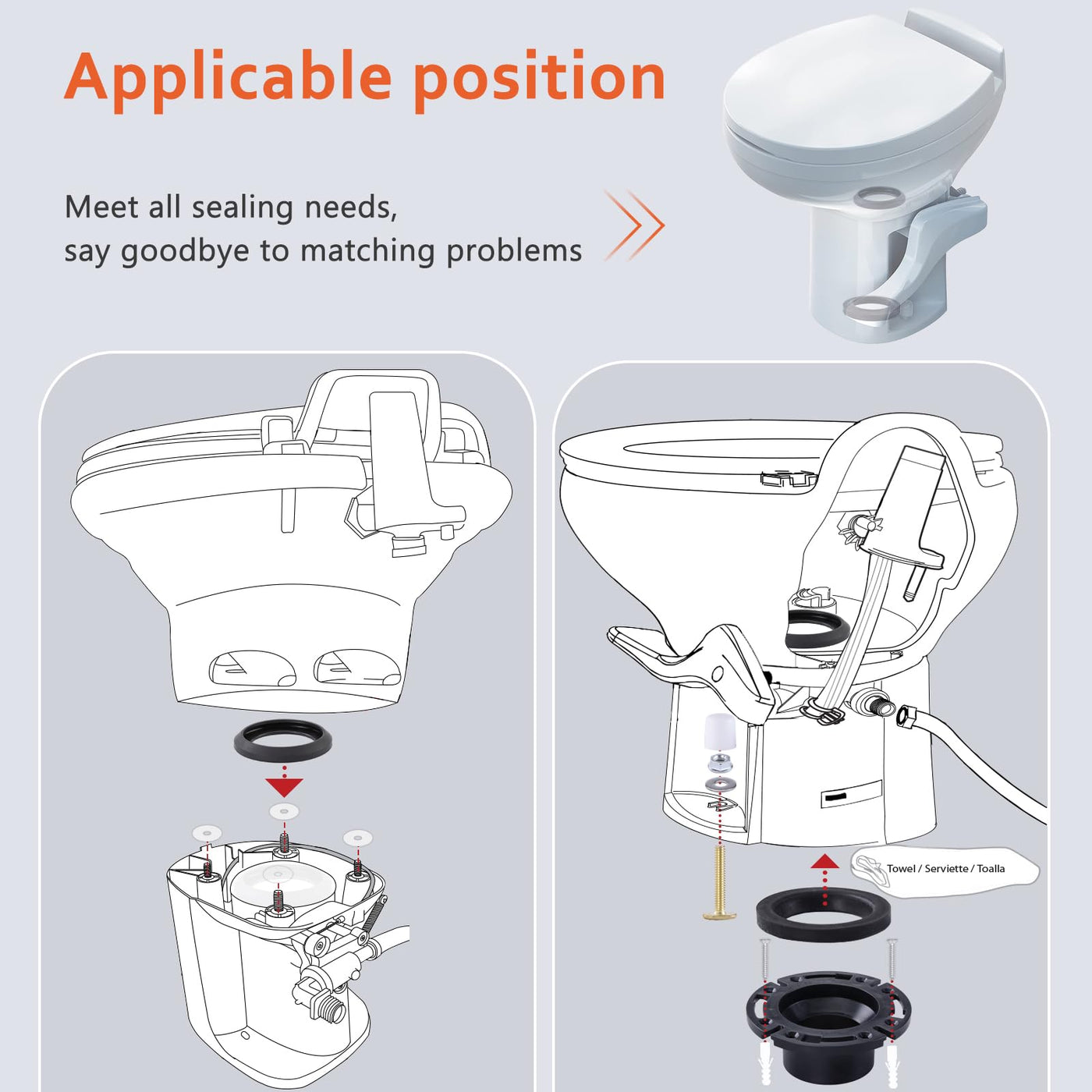 Applicable position

Meet all sealing needs,
say goodbye to matching problems

Towel / Serviette / Toalla