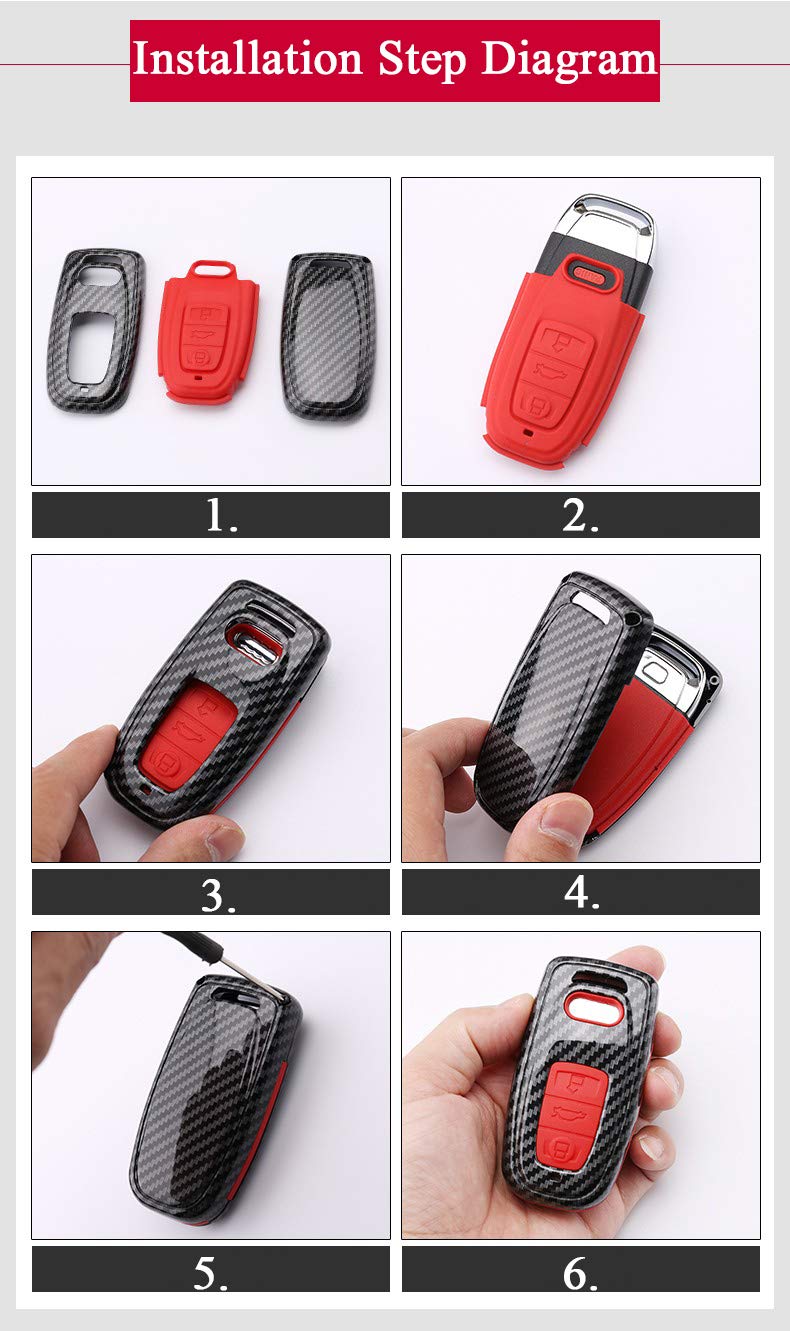 Installation Step Diagram

1.

2.

3.

4.

5.

6.