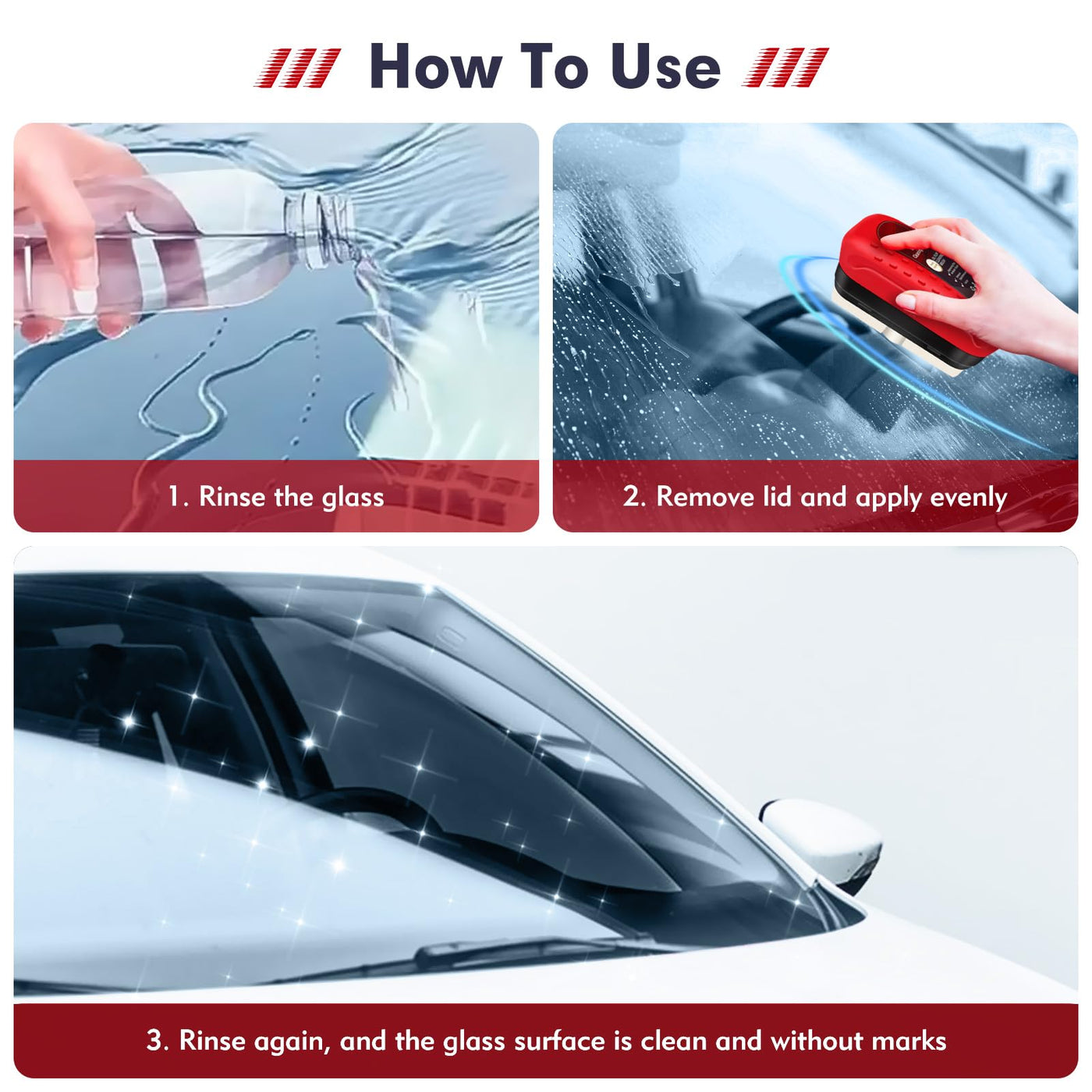 How To Use

1. Rinse the glass

2. Remove lid and apply evenly

3. Rinse again, and the glass surface is clean and without marks