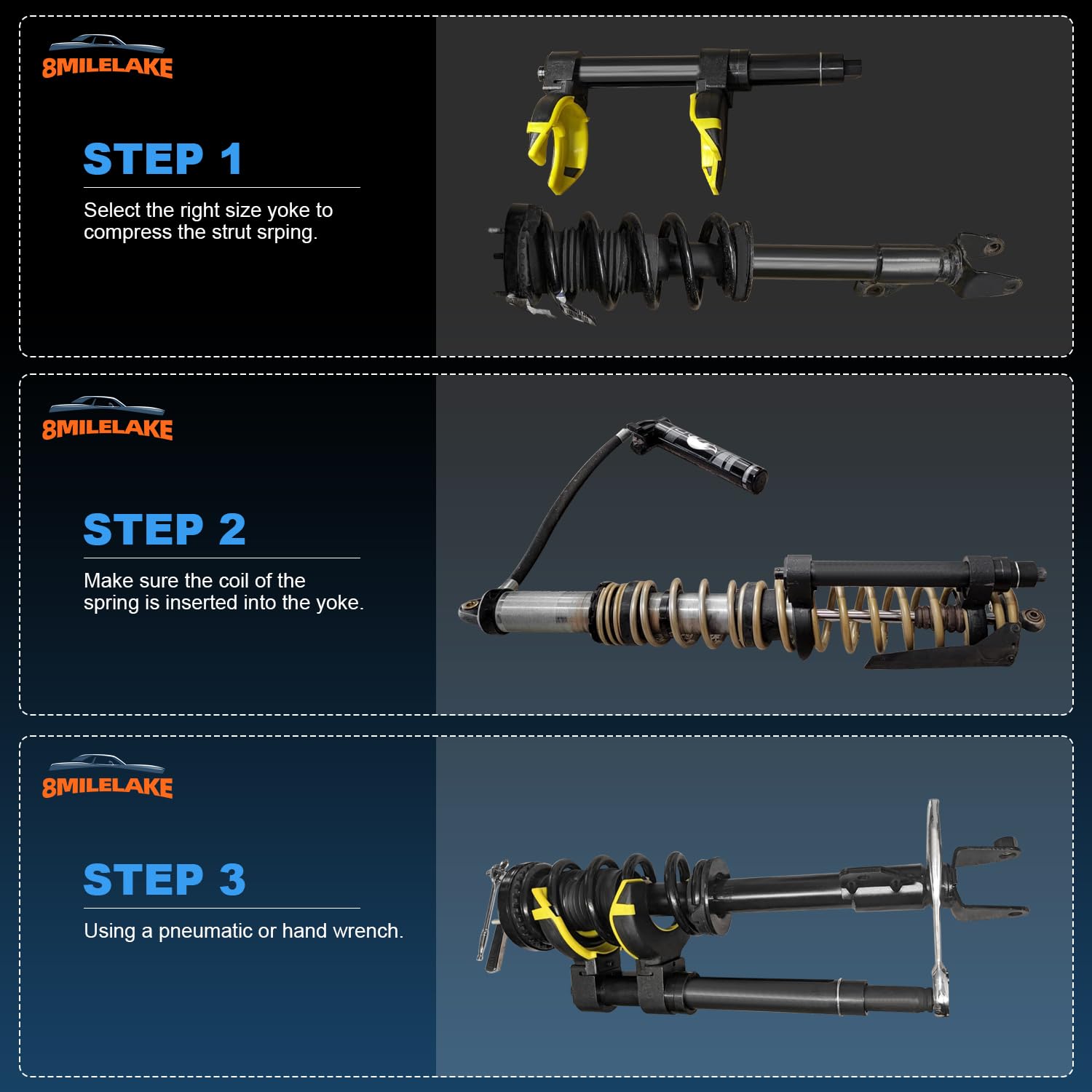 8MILELAKE

STEP 1

Select the right size yoke to compress the strut srping.

8MILELAKE

STEP 2

Make sure the coil of the spring is inserted into the yoke.

8MILELAKE

STEP 3

Using a pneumatic or hand wrench.