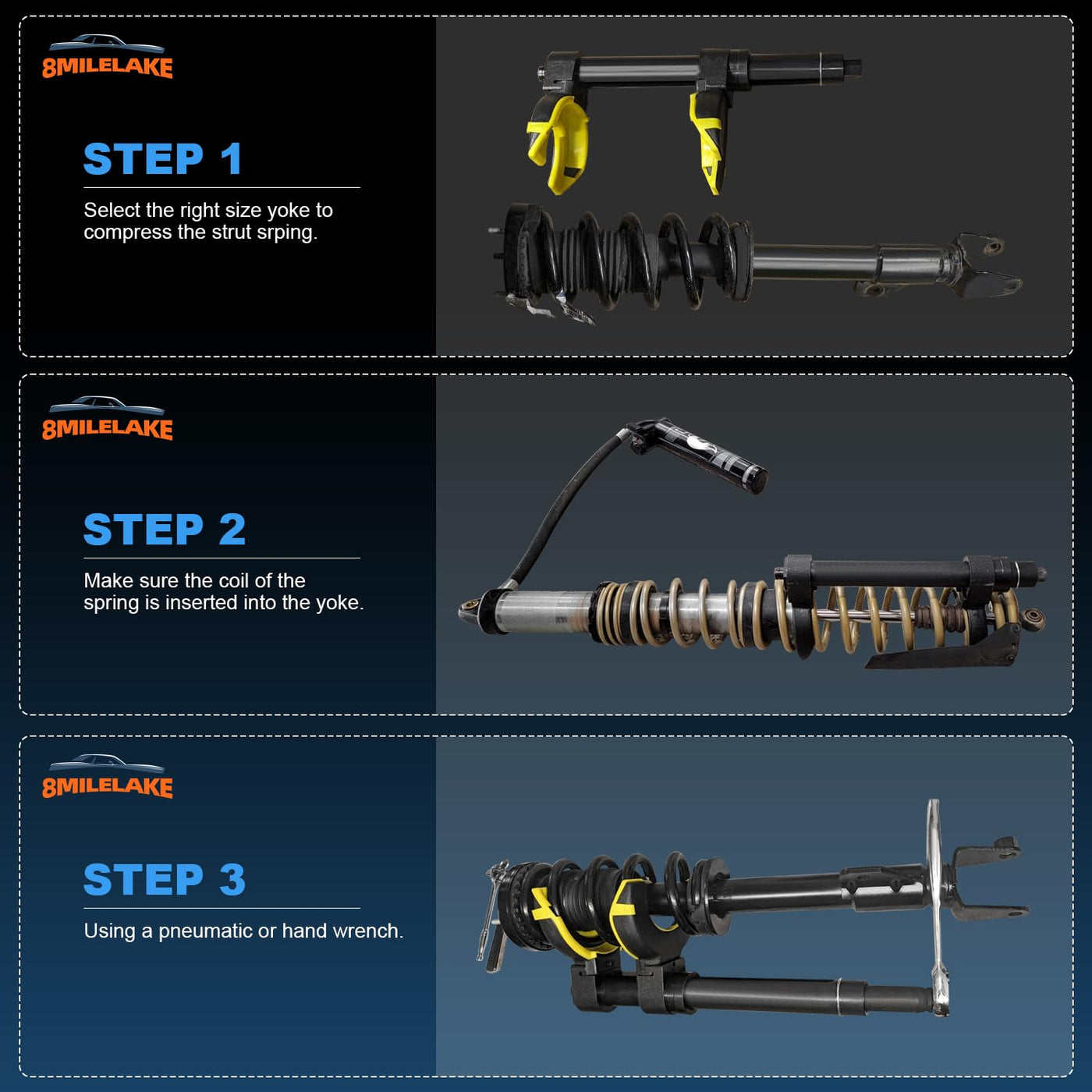 8MILELAKE

STEP 1

Select the right size yoke to compress the strut srping.

8MILELAKE

STEP 2

Make sure the coil of the spring is inserted into the yoke.

8MILELAKE

STEP 3

Using a pneumatic or hand wrench.