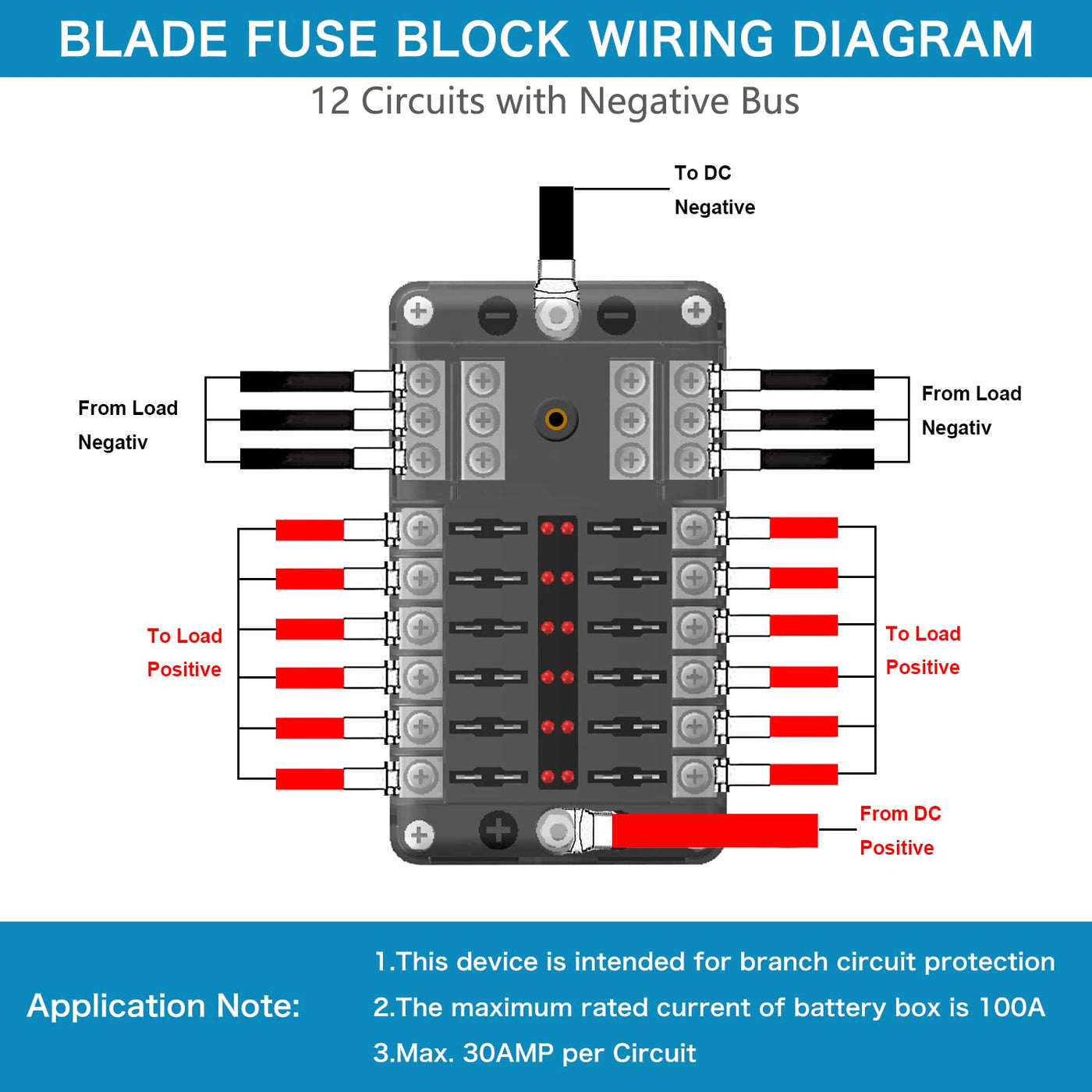 BLADE FUSE BLOCK WIRING DIAGRAM

12 Circuits with Negative Bus

To DC Negative

From Load Negativ

From Load Negativ

To Load Positive

To Load Positive

From DC Positive

Application Note:

1.This device is intended for branch circuit protection

2.The maximum rated current of battery box is 100A

3.Max. 30AMP per Circuit