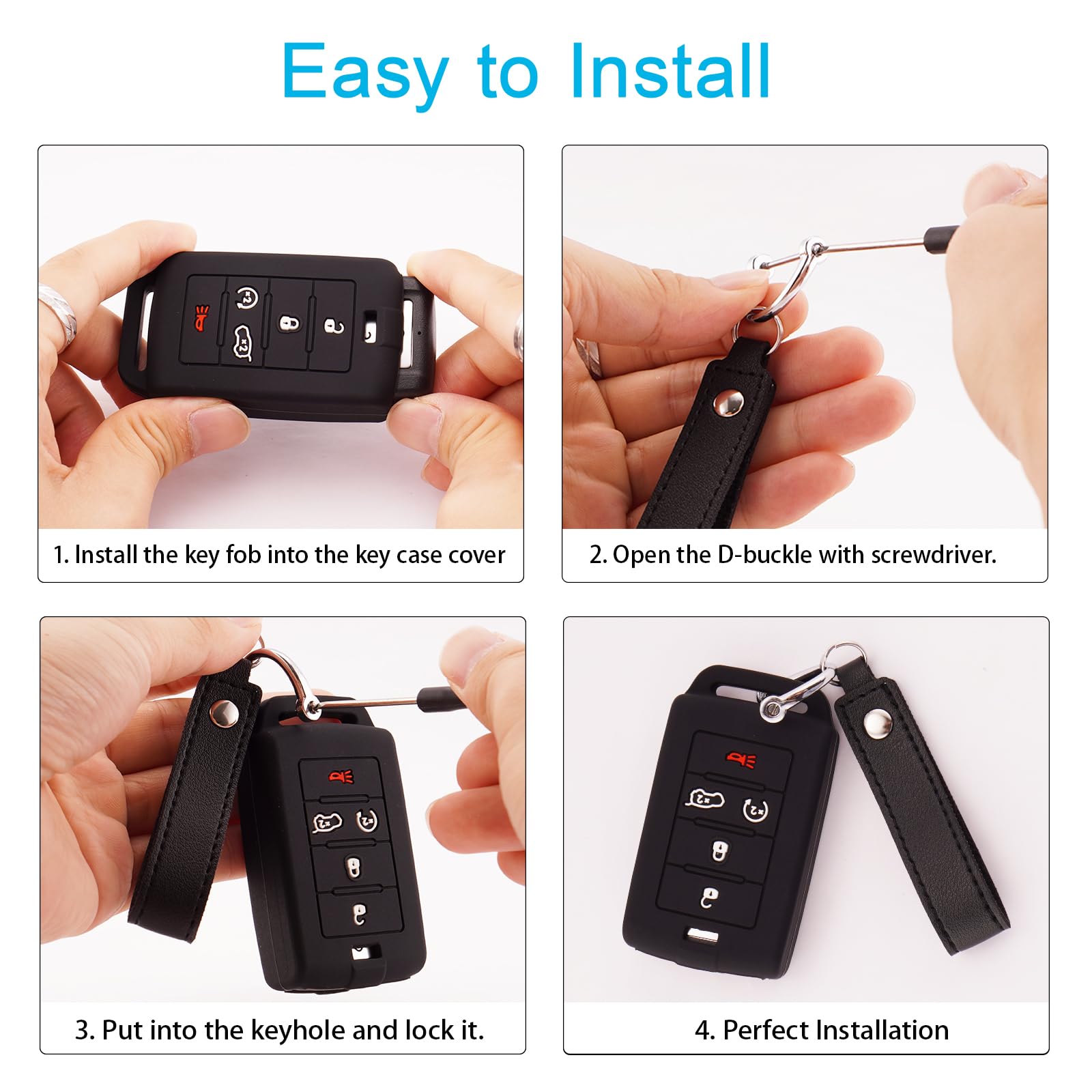 Easy to Install

1. Install the key fob into the key case cover

2. Open the D-buckle with screwdriver.

3. Put into the keyhole and lock it.

4. Perfect Installation