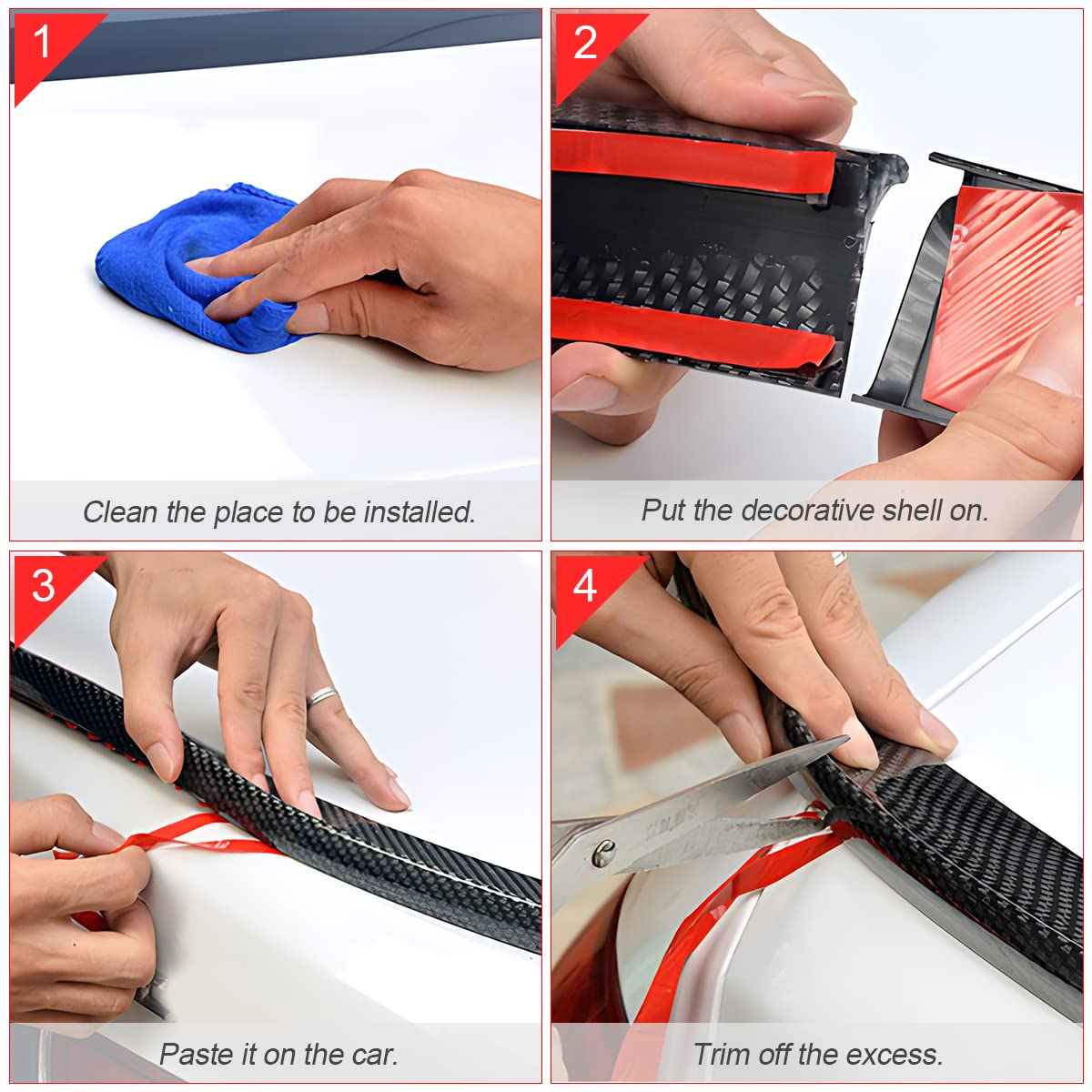 1

Clean the place to be installed.

2

Put the decorative shell on.

3

Paste it on the car.

4

Trim off the excess.