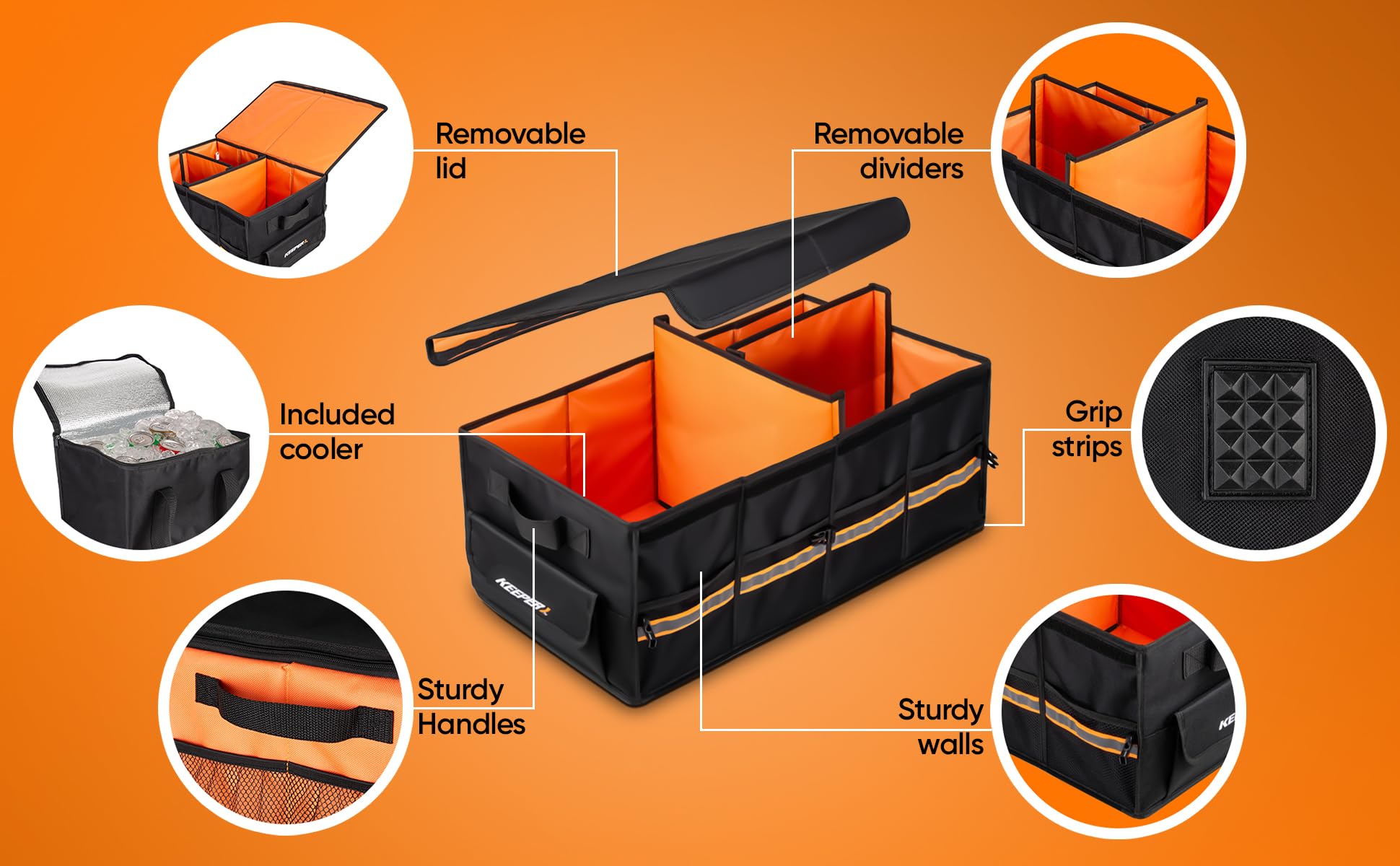 Removable lid

Removable dividers

KEEPER

Included cooler

Grip strips

KEEPER

Sturdy Handles

Sturdy walls

KE