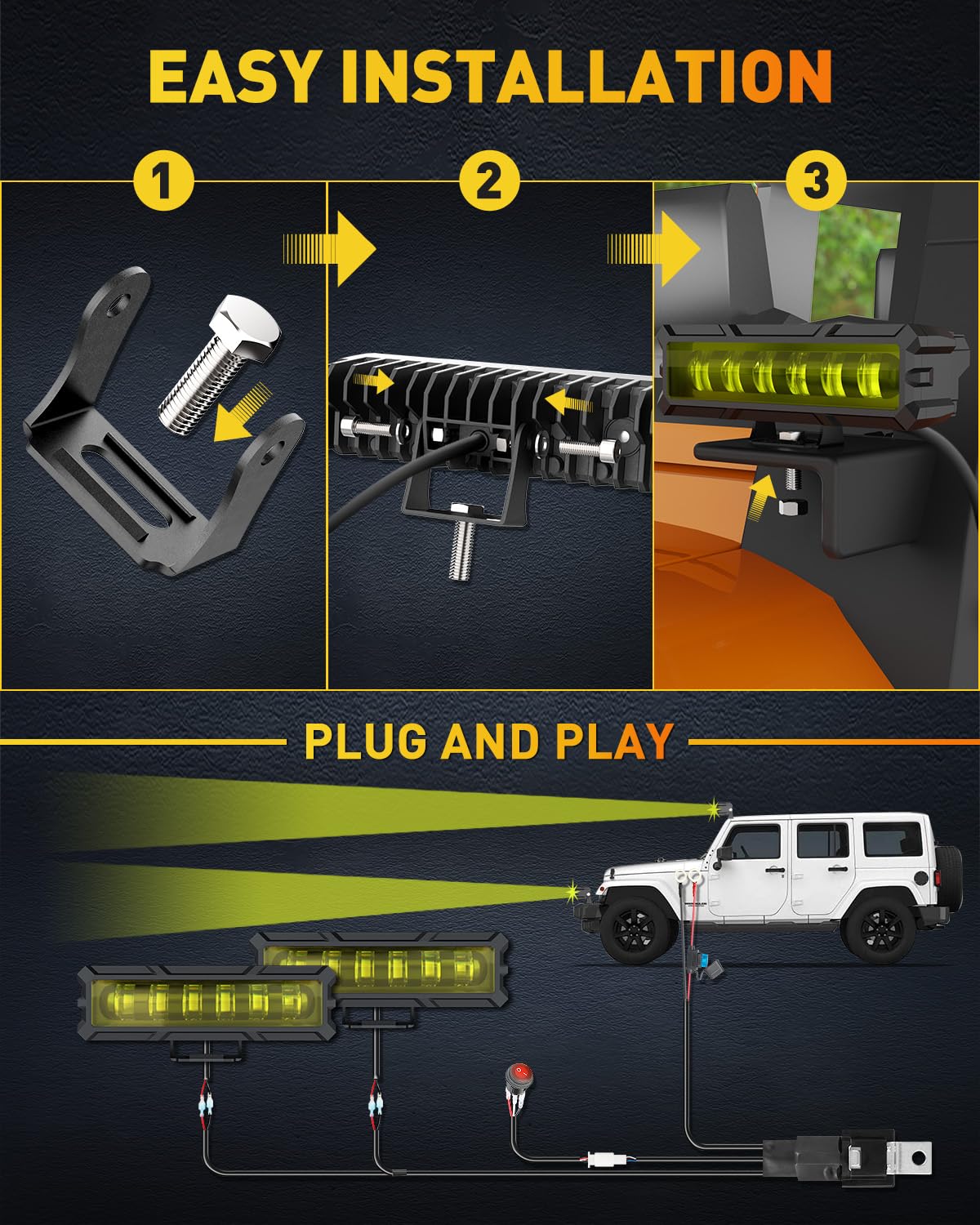 EASY INSTALLATION

1

2

3

PLUG AND PLAY