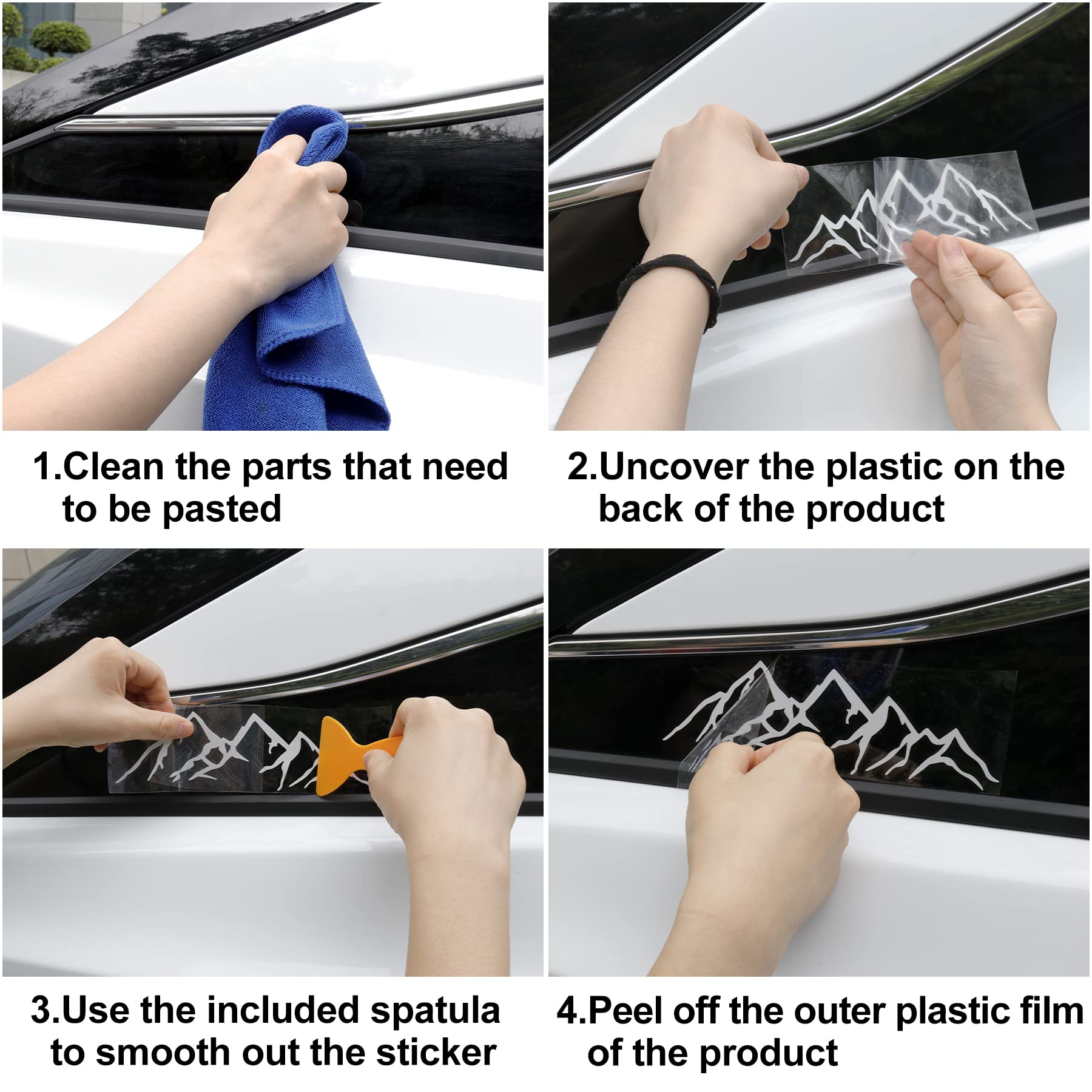 1.Clean the parts that need to be pasted

2.Uncover the plastic on the back of the product

3.Use the included spatula to smooth out the sticker

4.Peel off the outer plastic film of the product