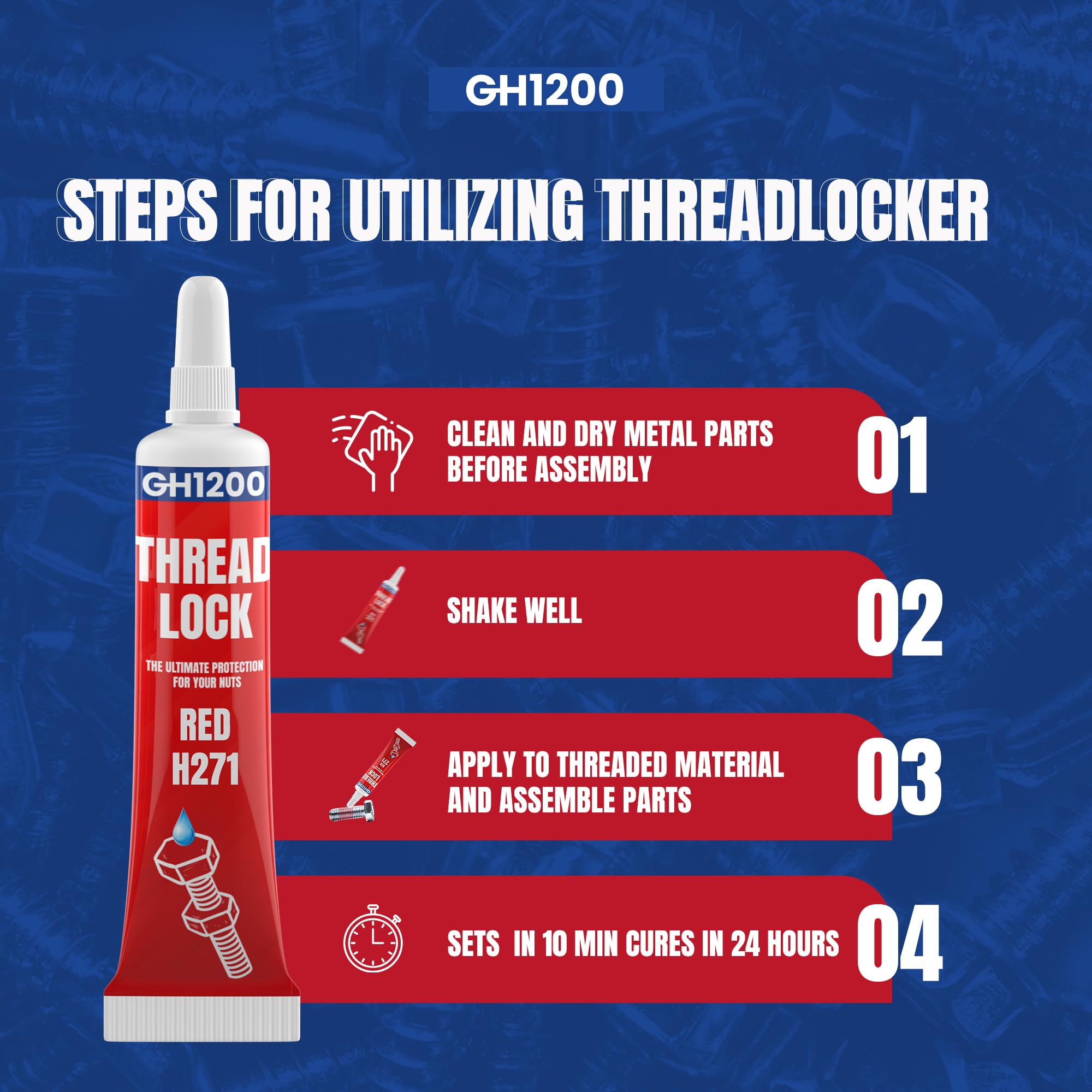 GH1200

STEPS FOR UTILIZING THREADLOCKER

GH1200

THREAD LOCK

THE ULTIMATE PROTECTION FOR YOUR NUTS

RED H271

CLEAN AND DRY METAL PARTS BEFORE ASSEMBLY

01

SHAKE WELL

02

APPLY TO THREADED MATERIAL AND ASSEMBLE PARTS

03

SETS IN 10 MIN CURES IN 24 HOURS

04