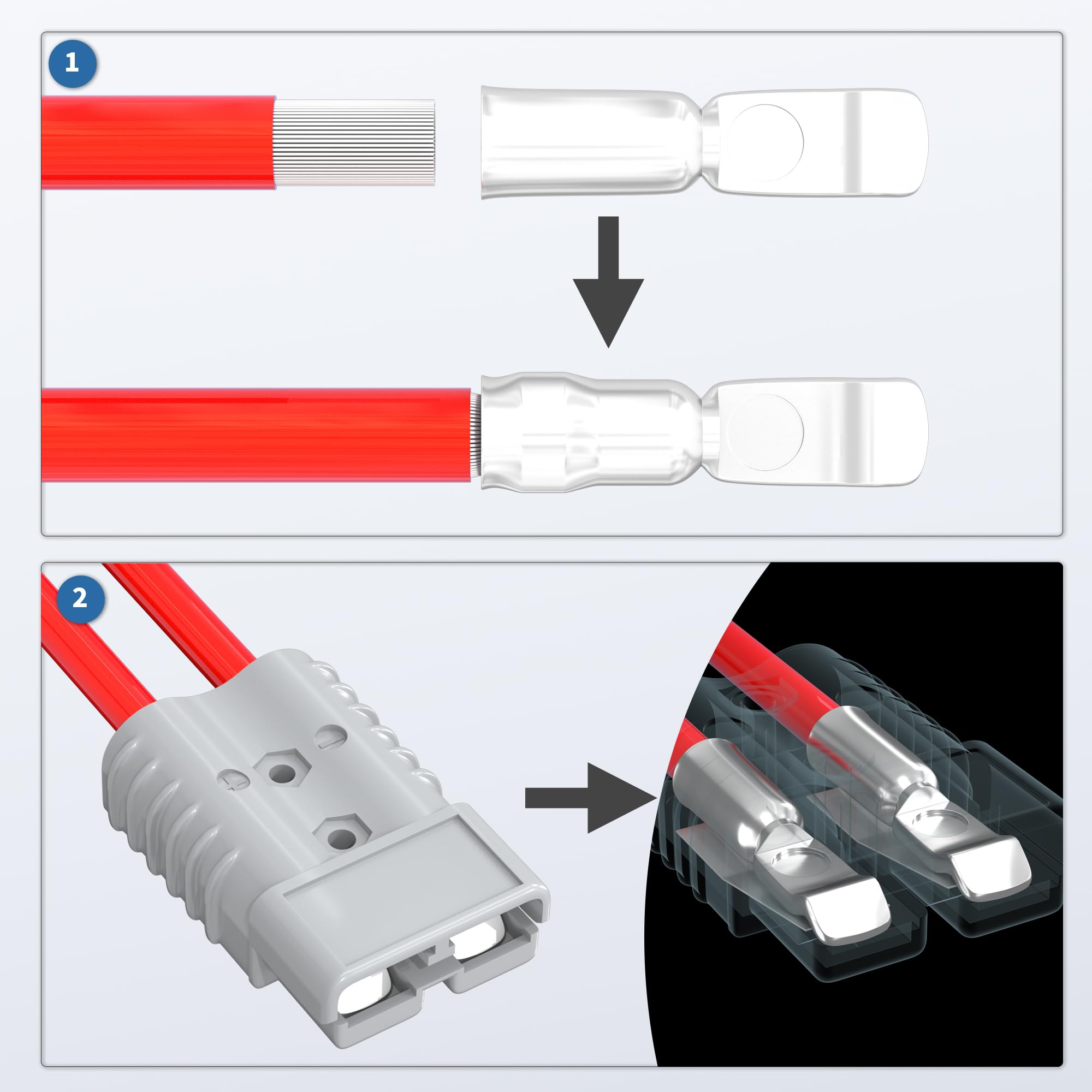 1

2