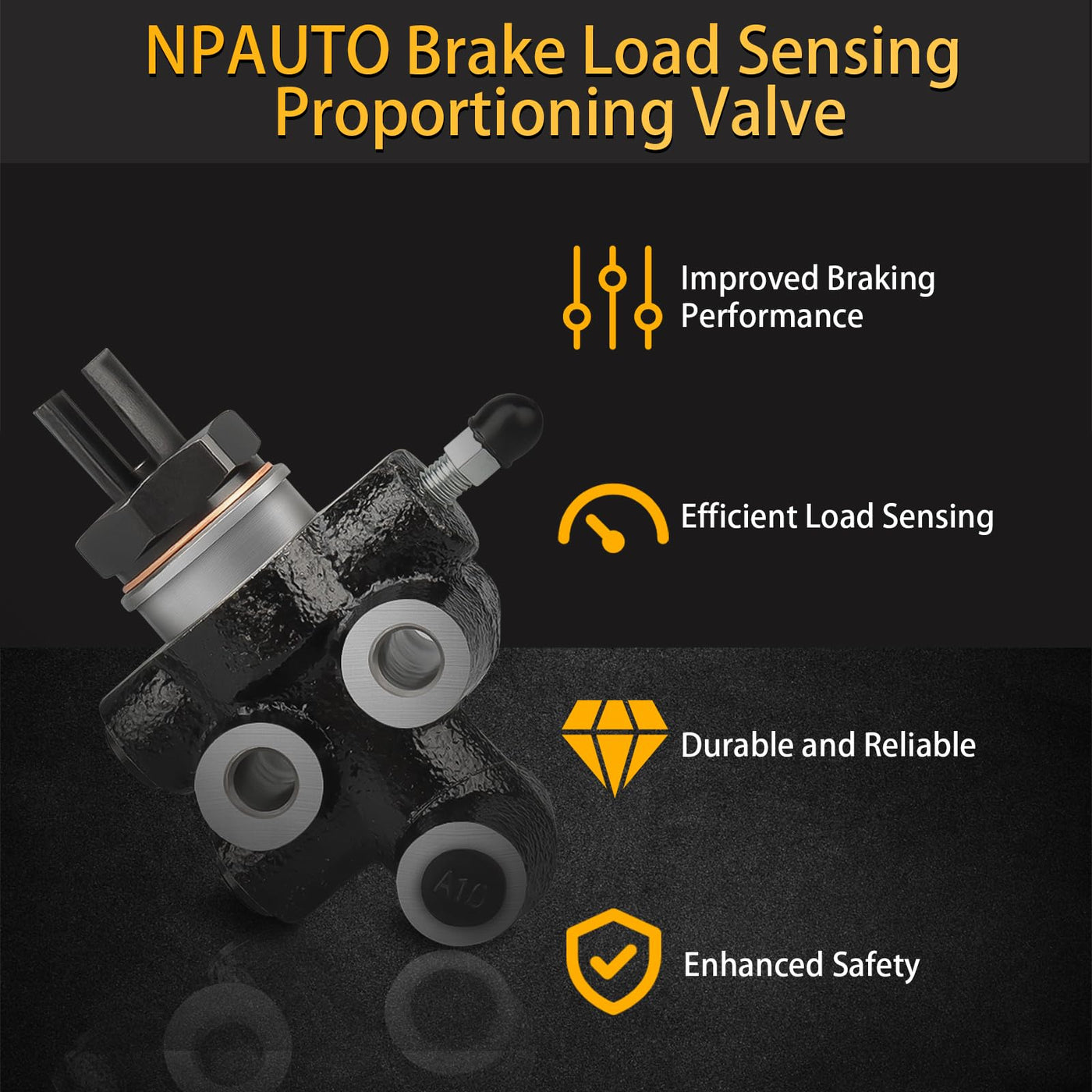 NPAUTO Brake Load Sensing Proportioning Valve

Improved Braking Performance

Efficient Load Sensing

Durable and Reliable

Enhanced Safety

A10