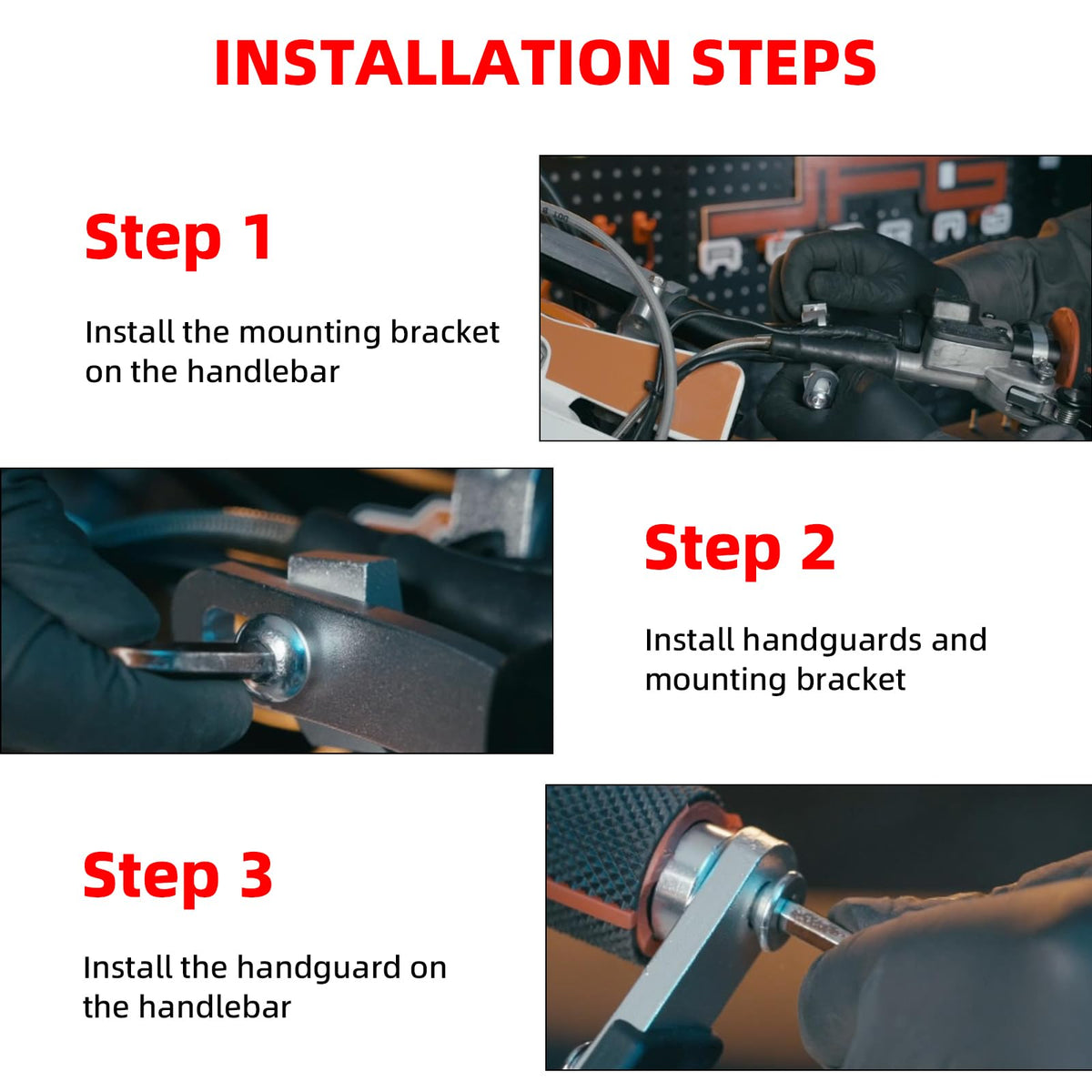 INSTALLATION STEPS

Step 1

Install the mounting bracket on the handlebar

Step 2

Install handguards and mounting bracket

Step 3

Install the handguard on the handlebar