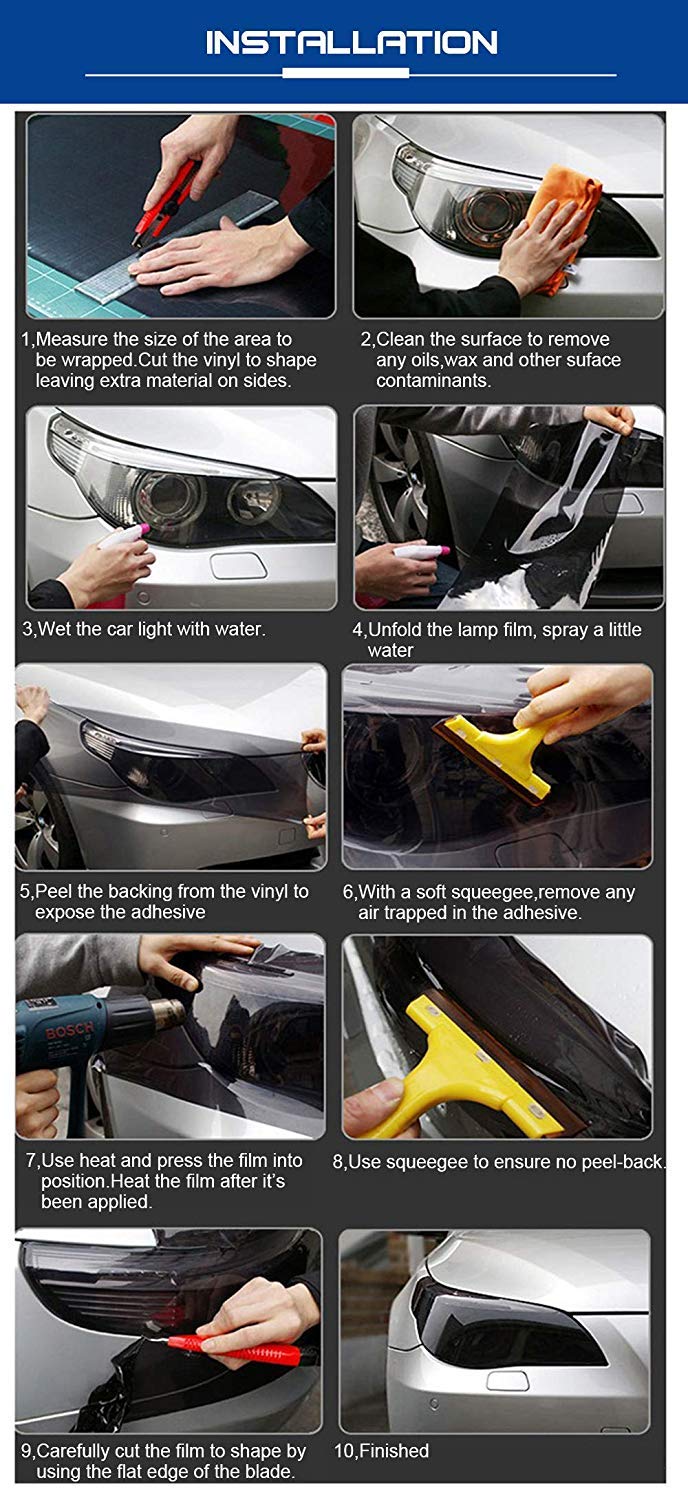 INSTALLATION

1,Measure the size of the area to be wrapped.Cut the vinyl to shape leaving extra material on sides.

2,Clean the surface to remove any oils,wax and other suface contaminants.

3,Wet the car light with water.

4,Unfold the lamp film, spray a little water

5,Peel the backing from the vinyl to expose the adhesive

6,With a soft squeegee,remove any air trapped in the adhesive.

BOSCH

7,Use heat and press the film into position.Heat the film after it's been applied.

8,Use squeegee to ensure no peel-back.

9,Carefully cut the film to shape by using the flat edge of the blade.

10,Finished