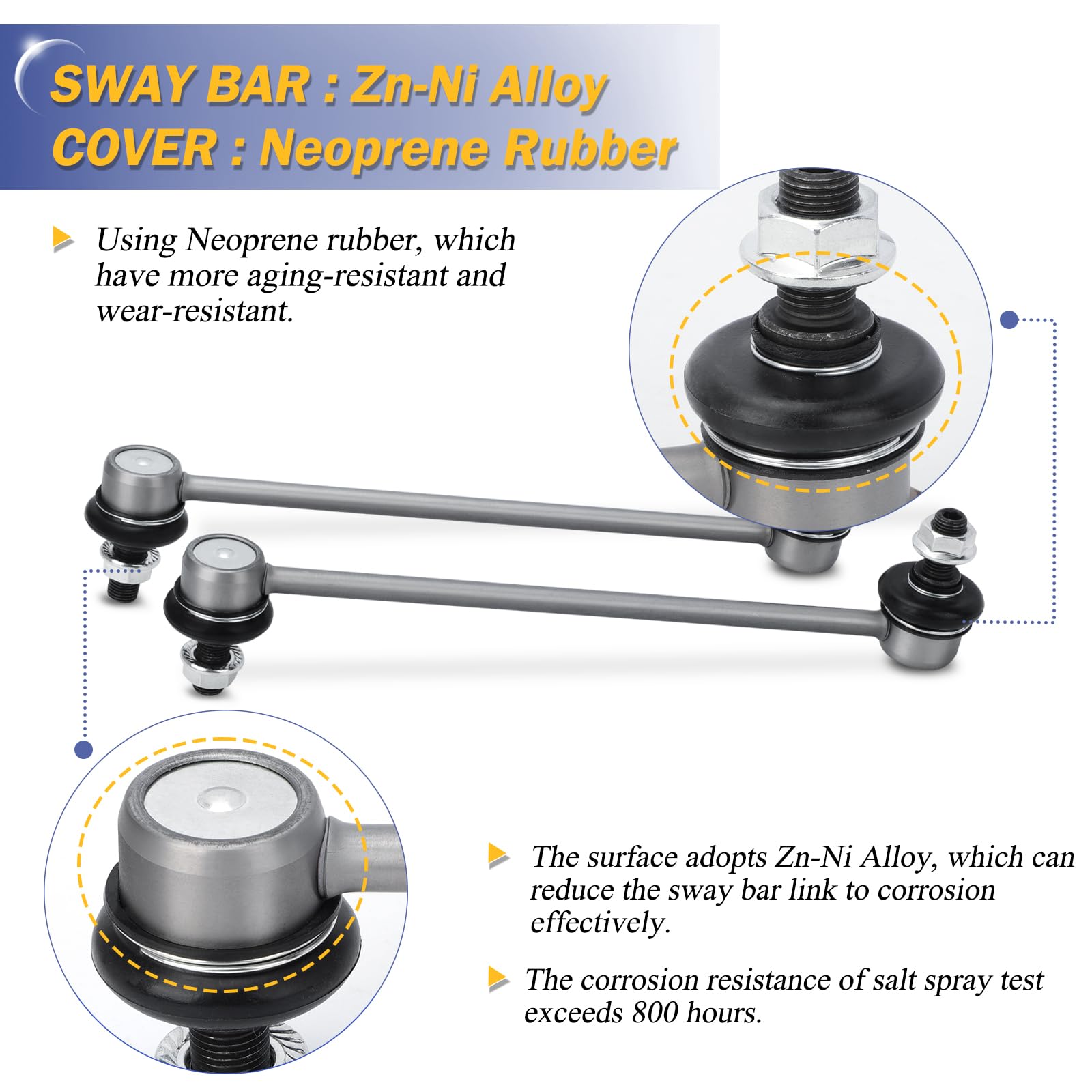 SWAY BAR : Zn-Ni Alloy
COVER : Neoprene Rubber

Using Neoprene rubber, which have more aging-resistant and wear-resistant.

The surface adopts Zn-Ni Alloy, which can reduce the sway bar link to corrosion effectively.

The corrosion resistance of salt spray test exceeds 800 hours.