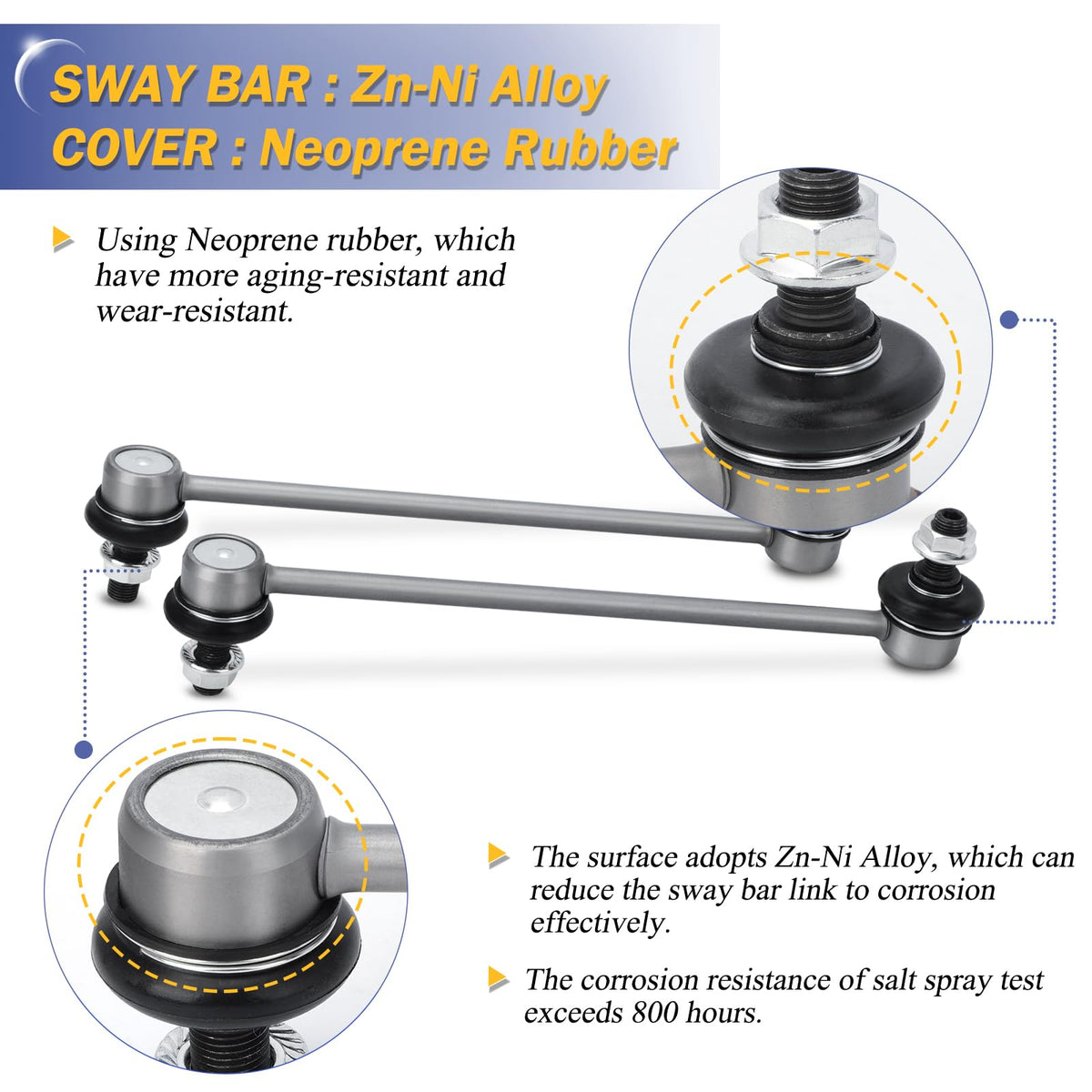 SWAY BAR : Zn-Ni Alloy
COVER : Neoprene Rubber

Using Neoprene rubber, which have more aging-resistant and wear-resistant.

The surface adopts Zn-Ni Alloy, which can reduce the sway bar link to corrosion effectively.

The corrosion resistance of salt spray test exceeds 800 hours.