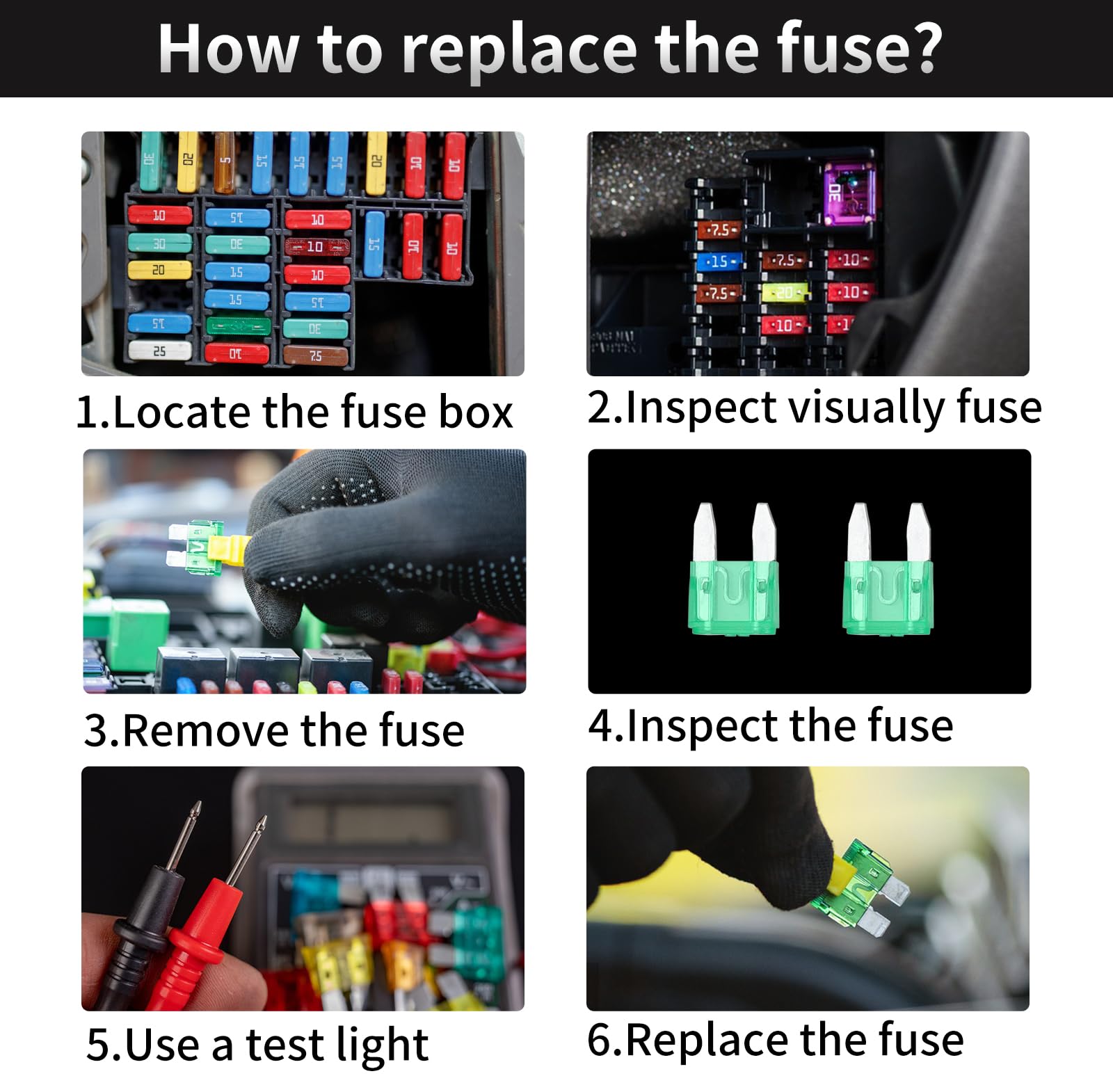 How to replace the fuse?

1.Locate the fuse box

2.Inspect visually fuse

3.Remove the fuse

4.Inspect the fuse

5.Use a test light

6.Replace the fuse