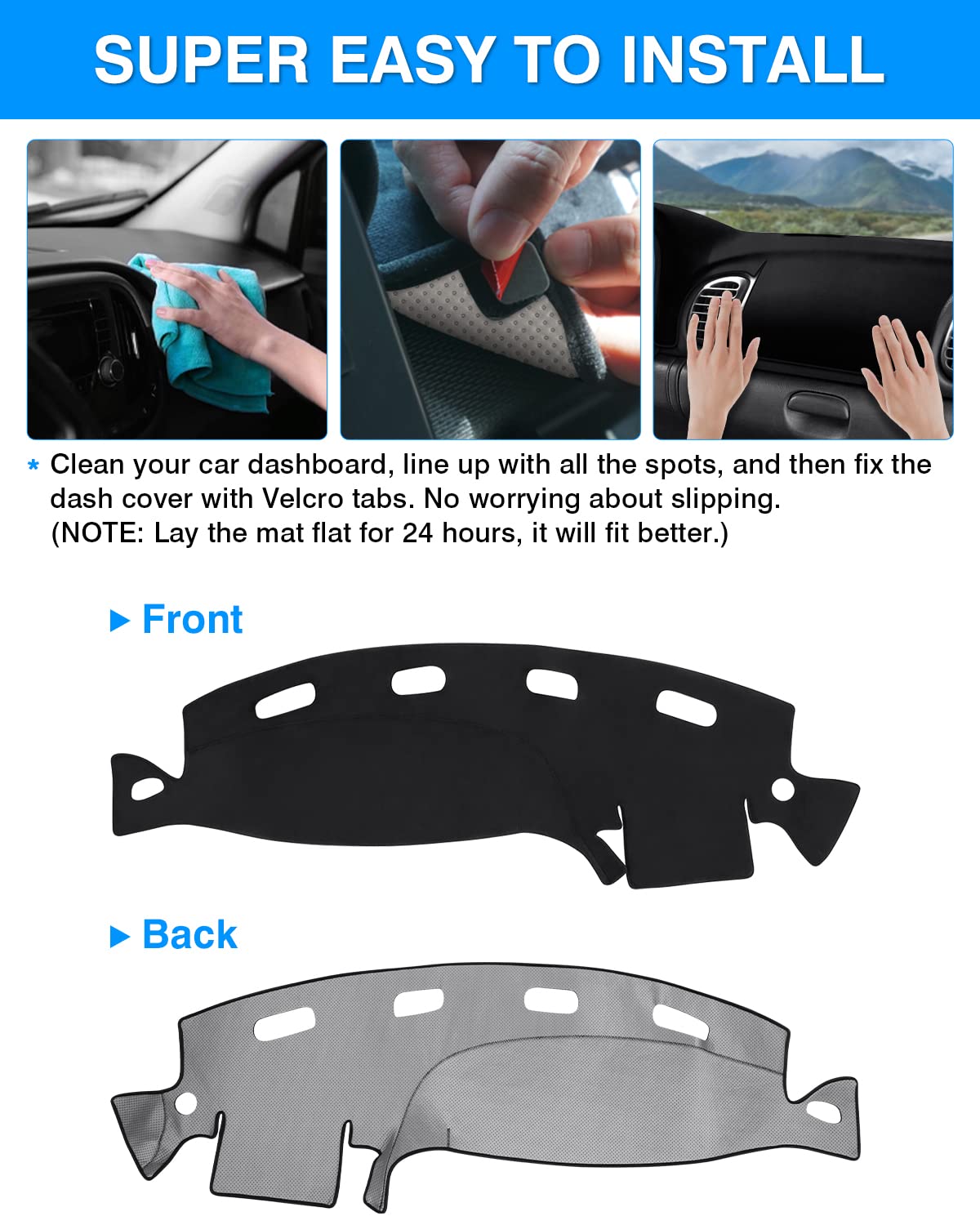 SUPER EASY TO INSTALL

* Clean your car dashboard, line up with all the spots, and then fix the dash cover with Velcro tabs. No worrying about slipping. (NOTE: Lay the mat flat for 24 hours, it will fit better.)

▶ Front

▶ Back