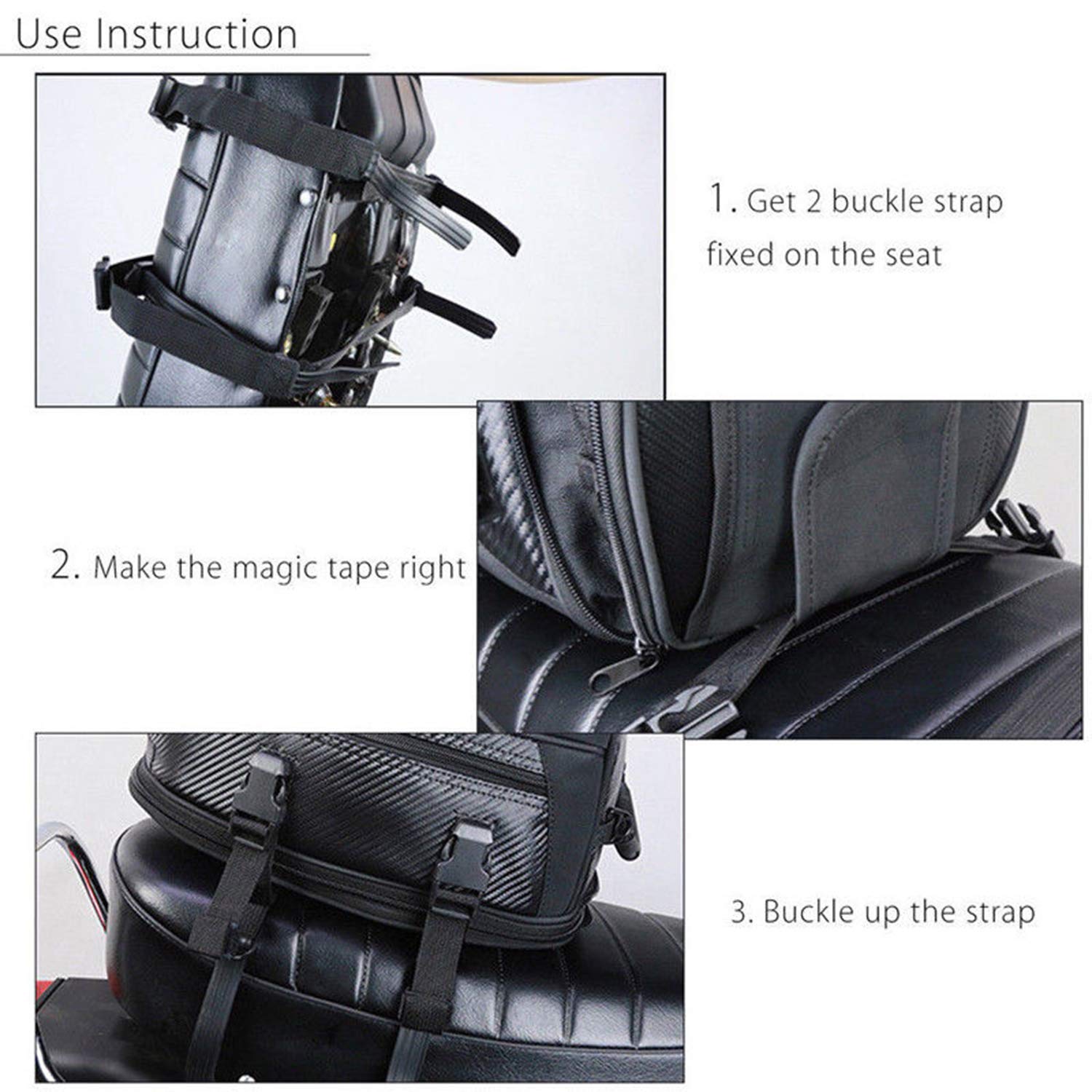 Use Instruction

1. Get 2 buckle strap fixed on the seat

2. Make the magic tape right

3. Buckle up the strap