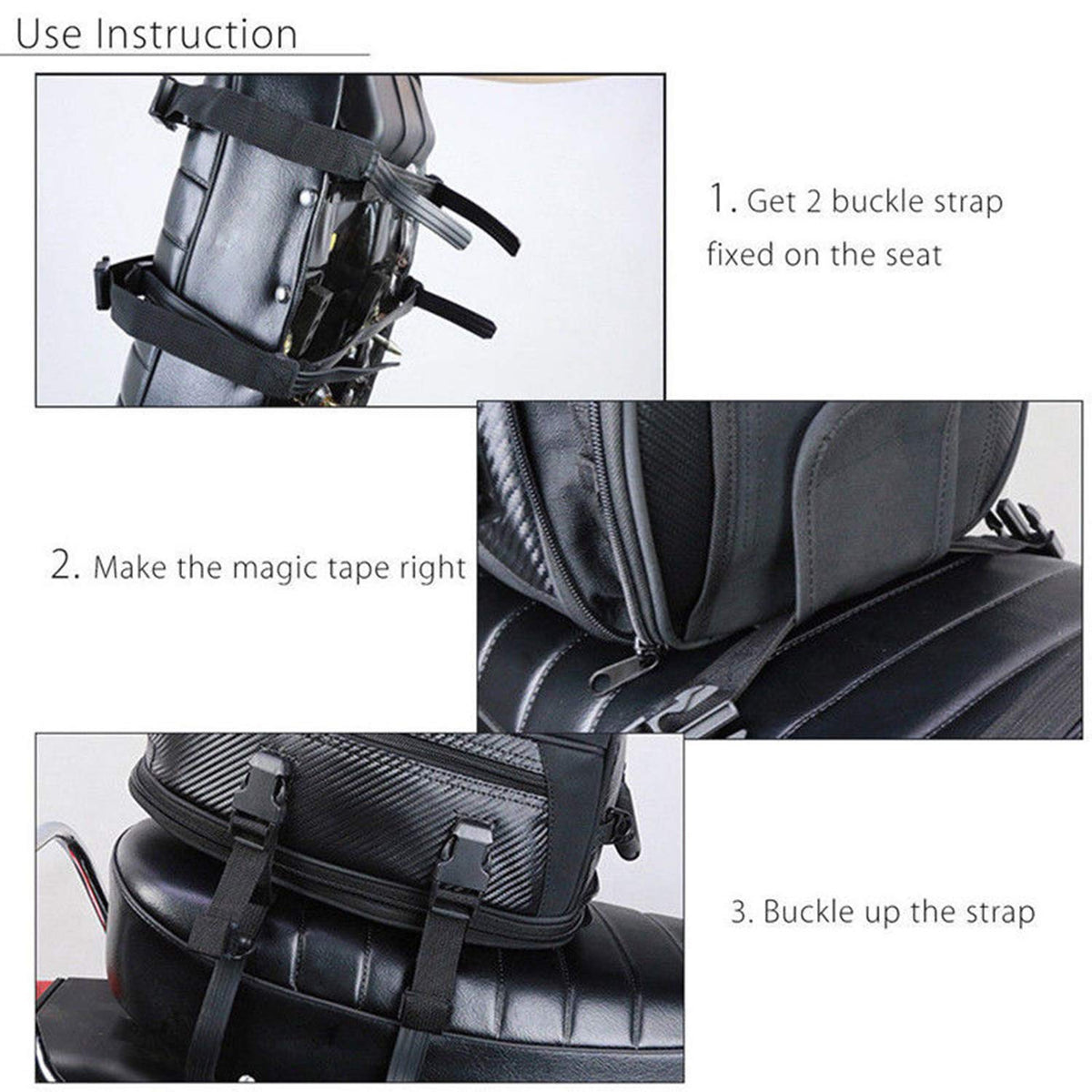 Use Instruction

1. Get 2 buckle strap fixed on the seat

2. Make the magic tape right

3. Buckle up the strap