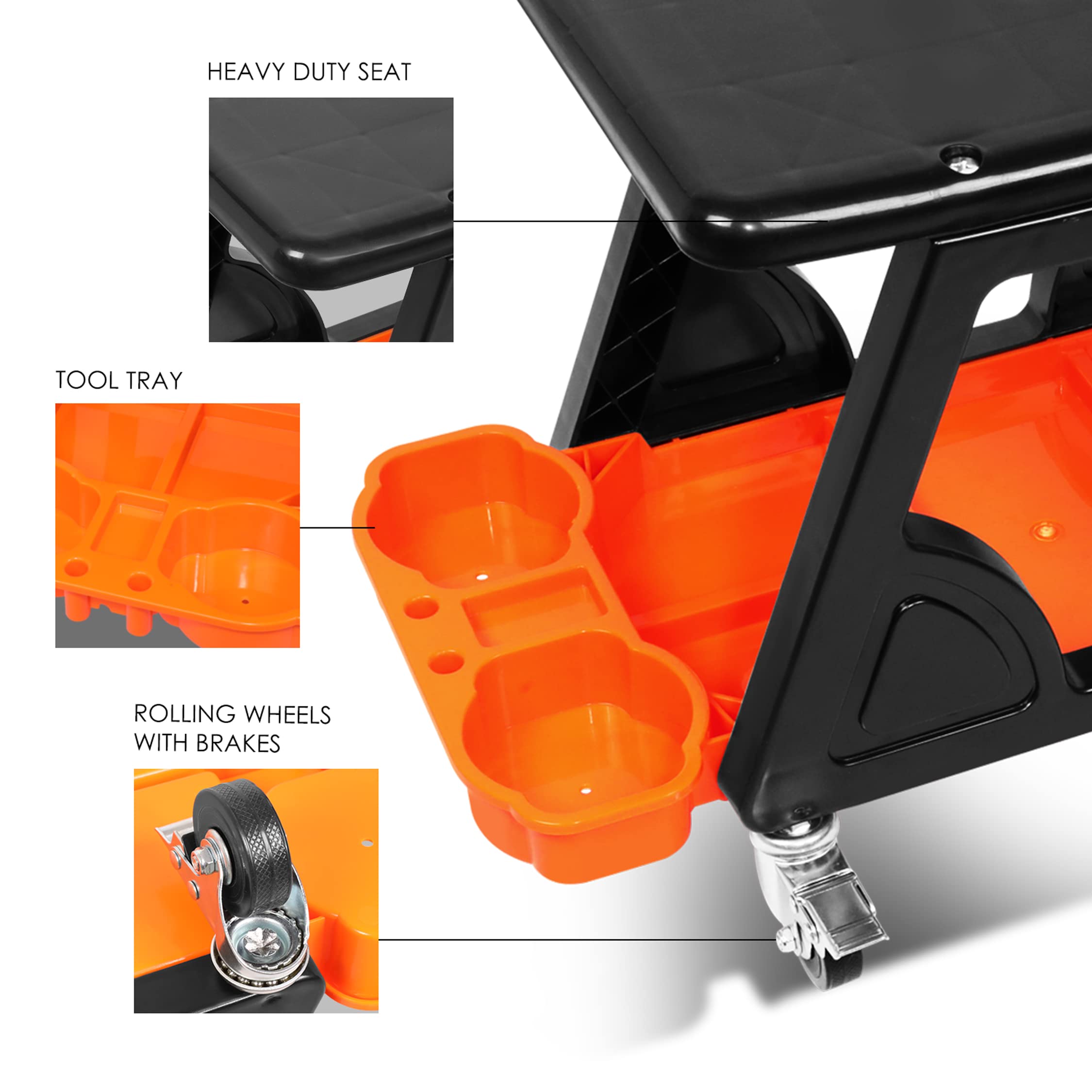 HEAVY DUTY SEAT

TOOL TRAY

ROLLING WHEELS WITH BRAKES