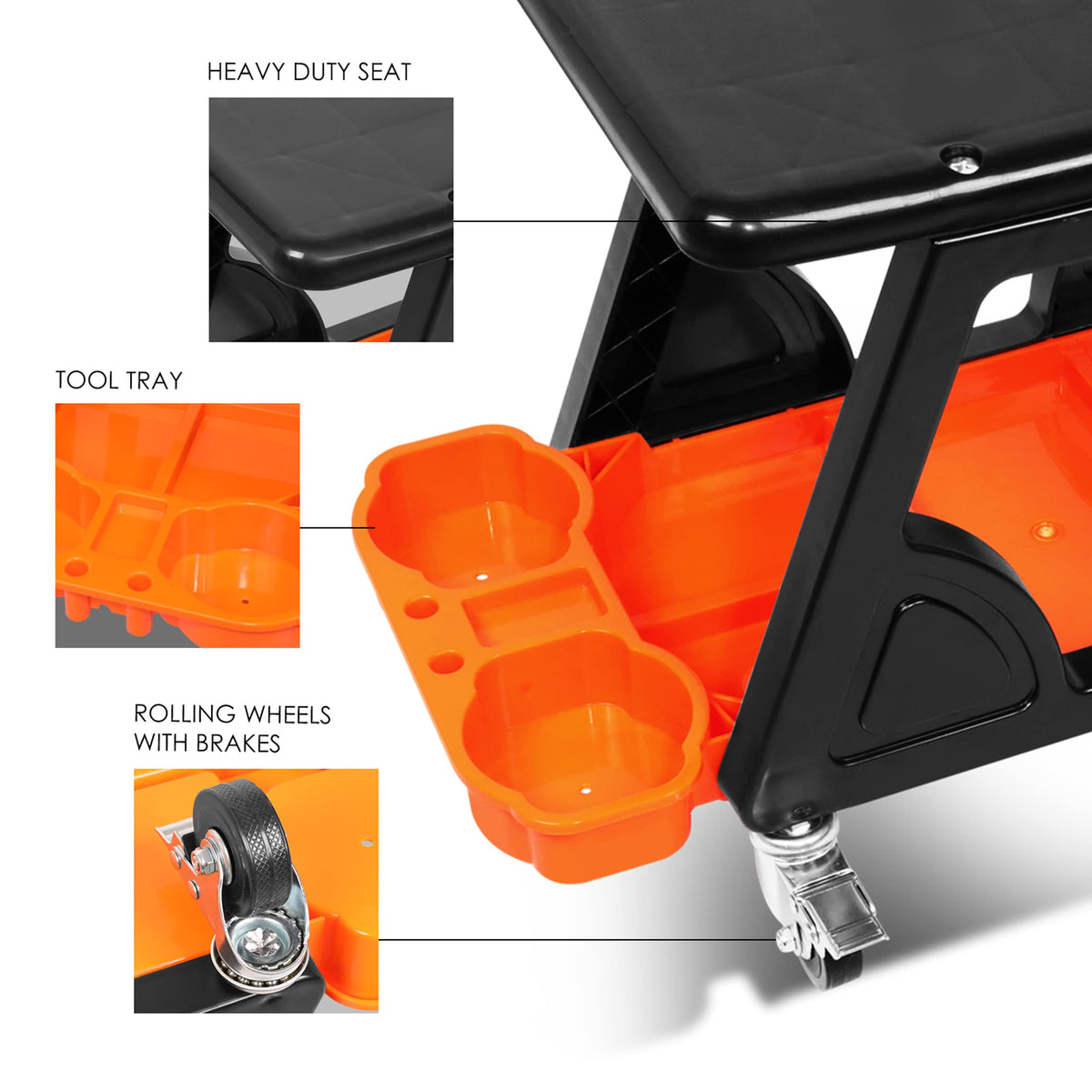 HEAVY DUTY SEAT

TOOL TRAY

ROLLING WHEELS
WITH BRAKES