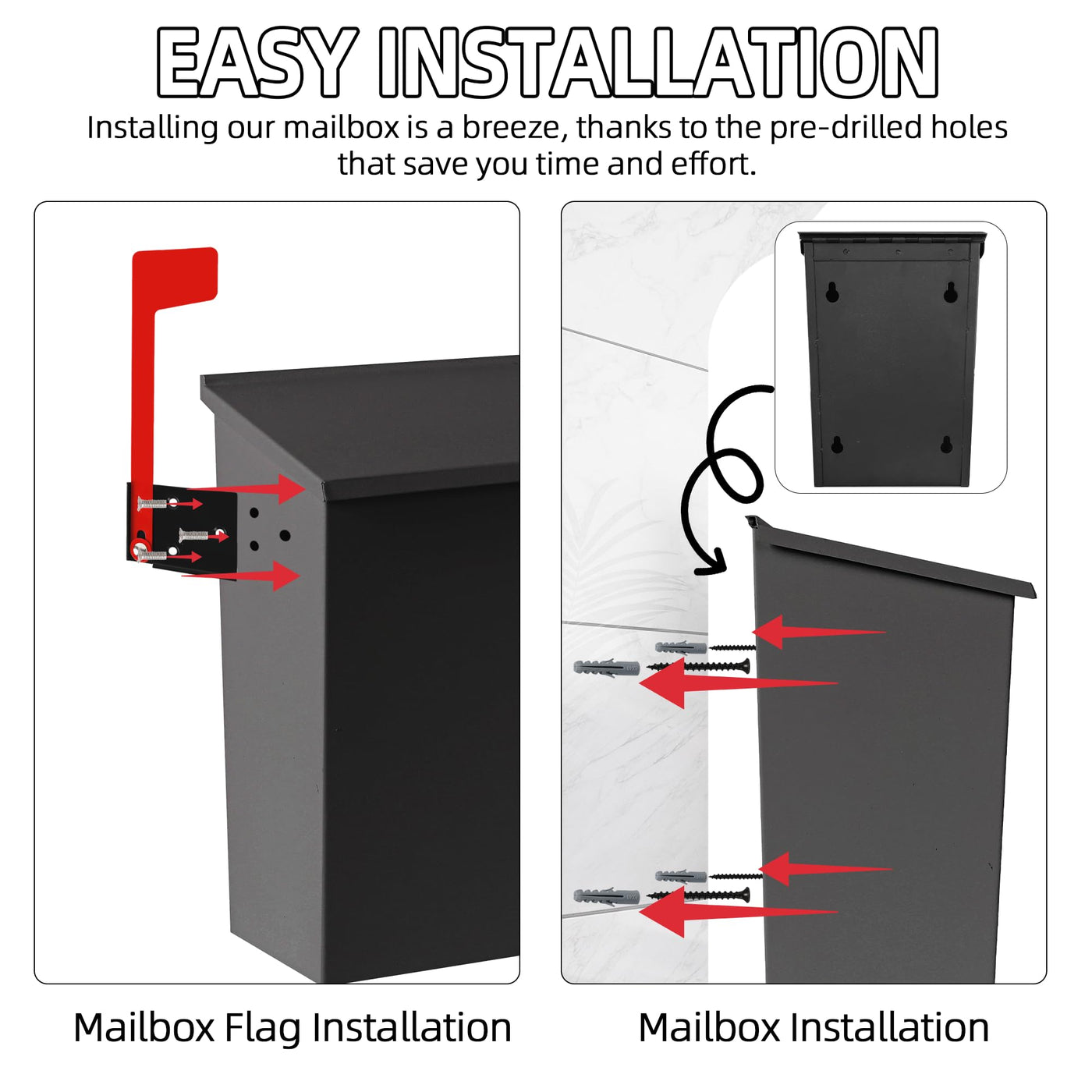 EASY INSTALLATION

Installing our mailbox is a breeze, thanks to the pre-drilled holes that save you time and effort.

Mailbox Flag Installation

Mailbox Installation