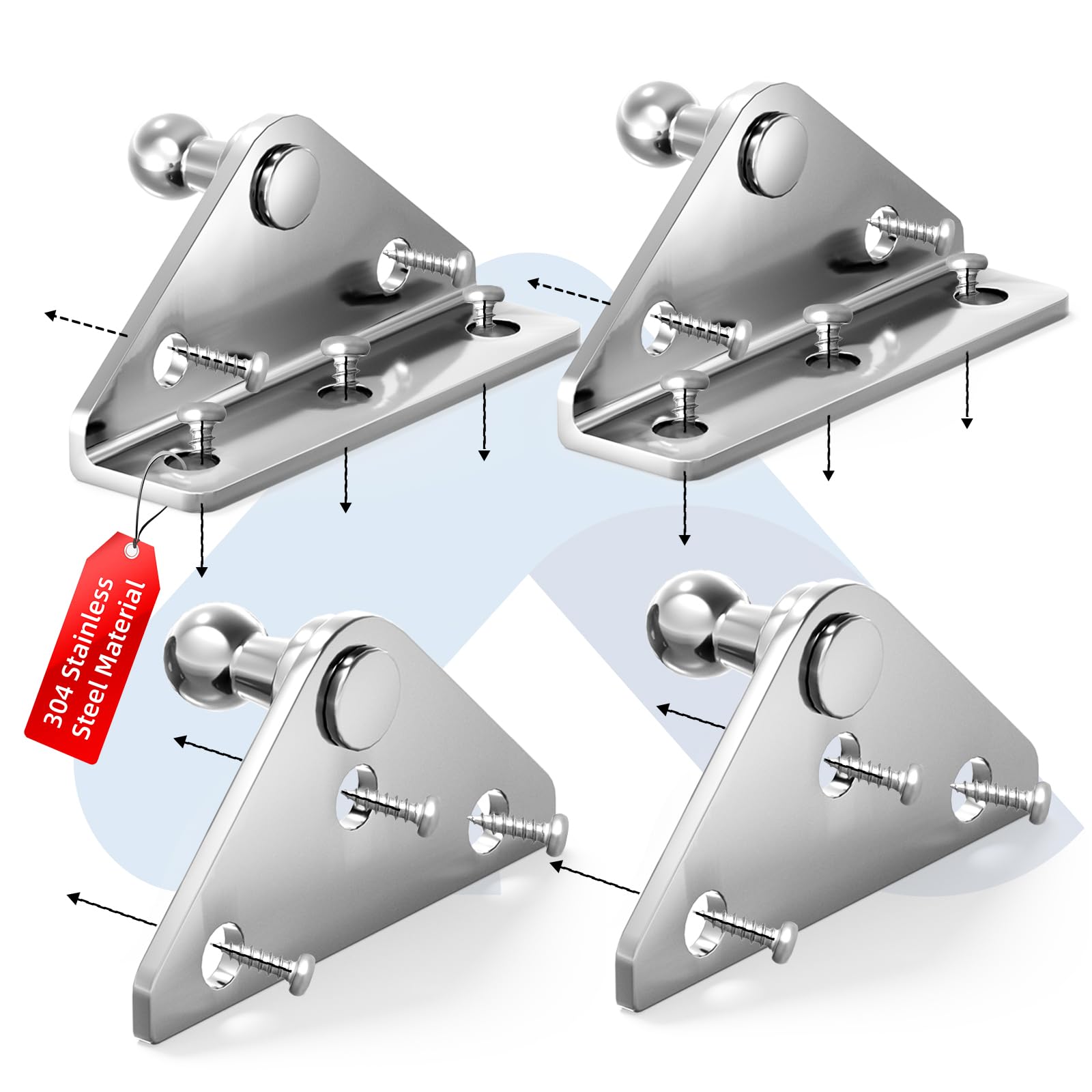 304 Stainless Steel Material