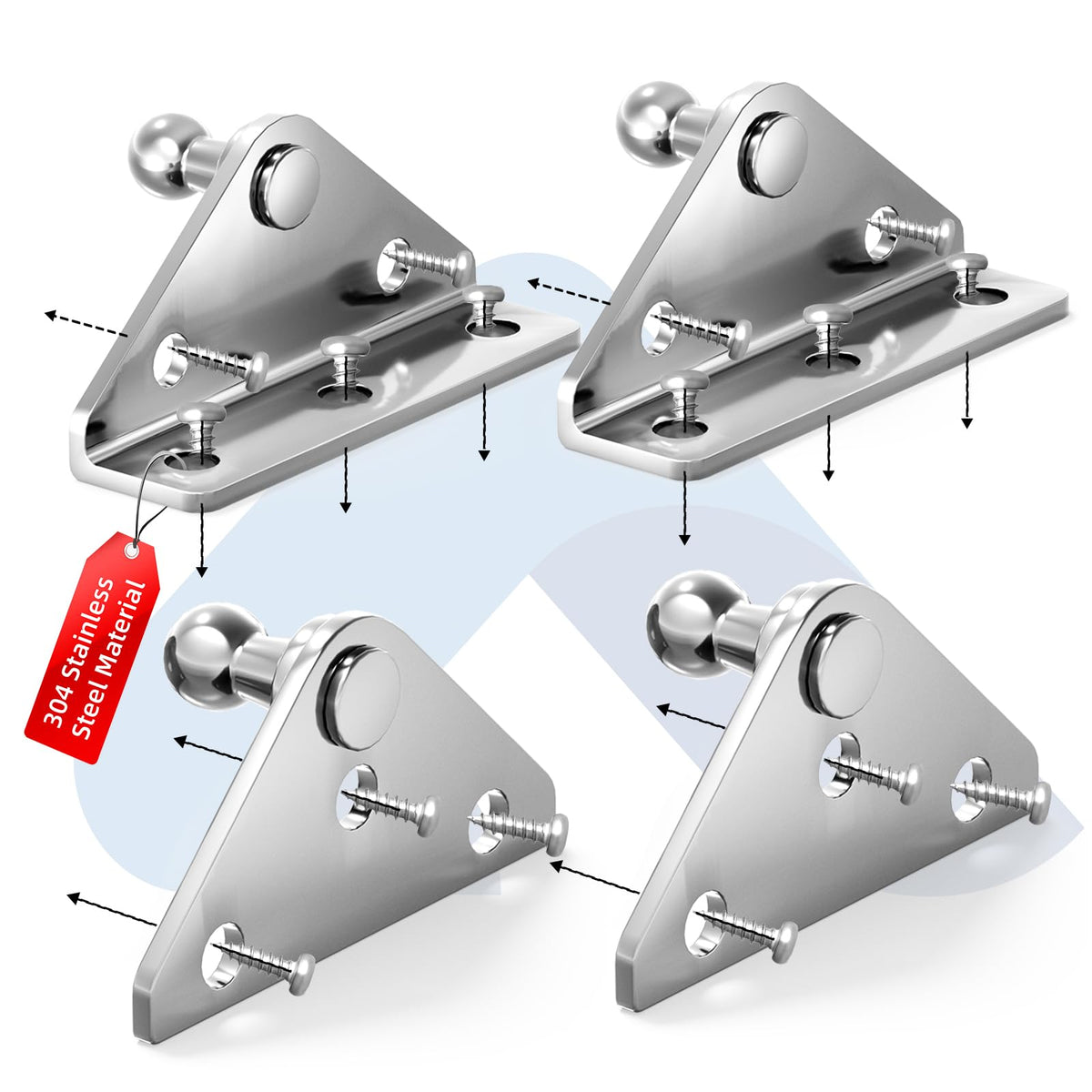 304 Stainless Steel Material