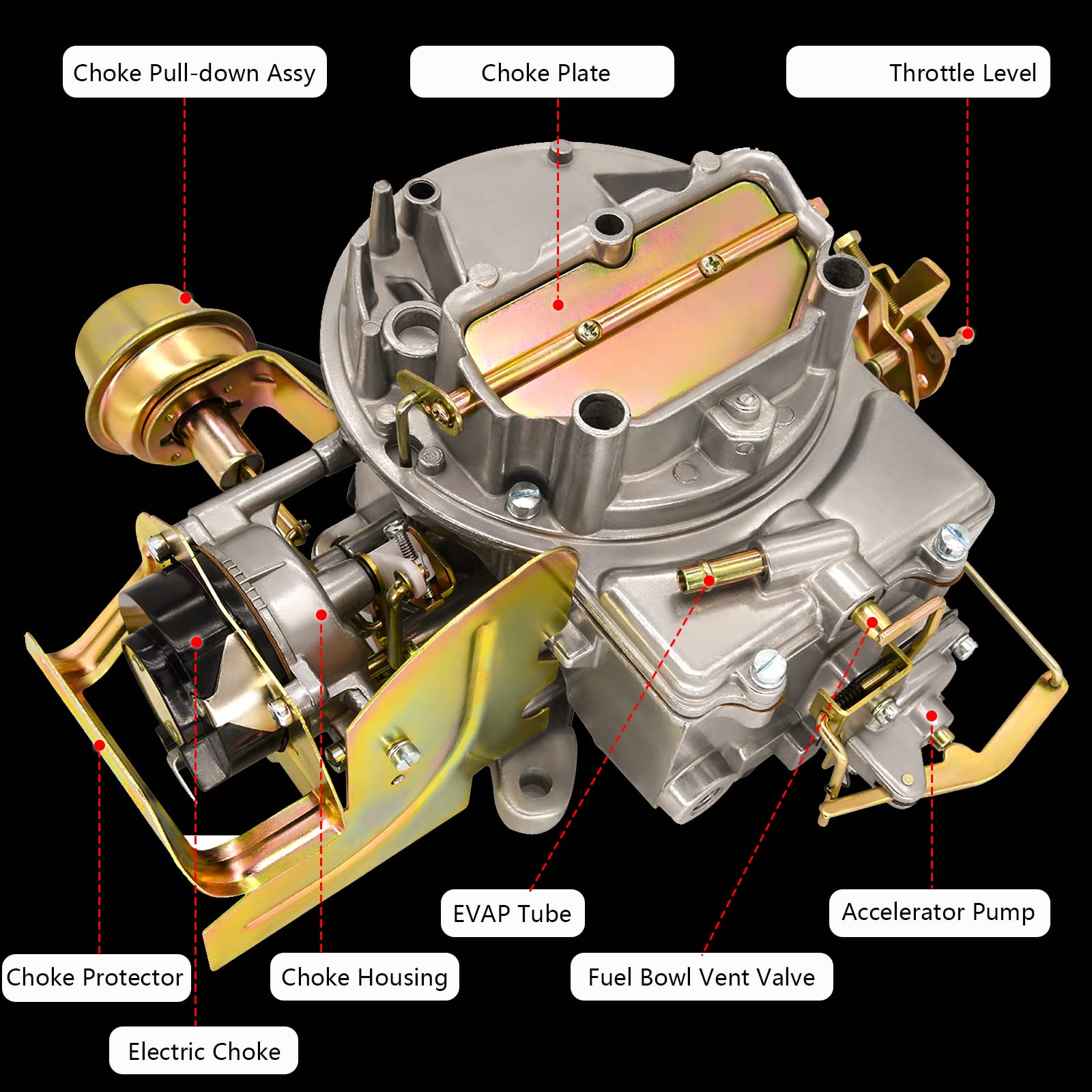 Choke Pull-down Assy

Choke Plate

Throttle Level

EVAP Tube

Accelerator Pump

Choke Protector

Choke Housing

Fuel Bowl Vent Valve

Electric Choke