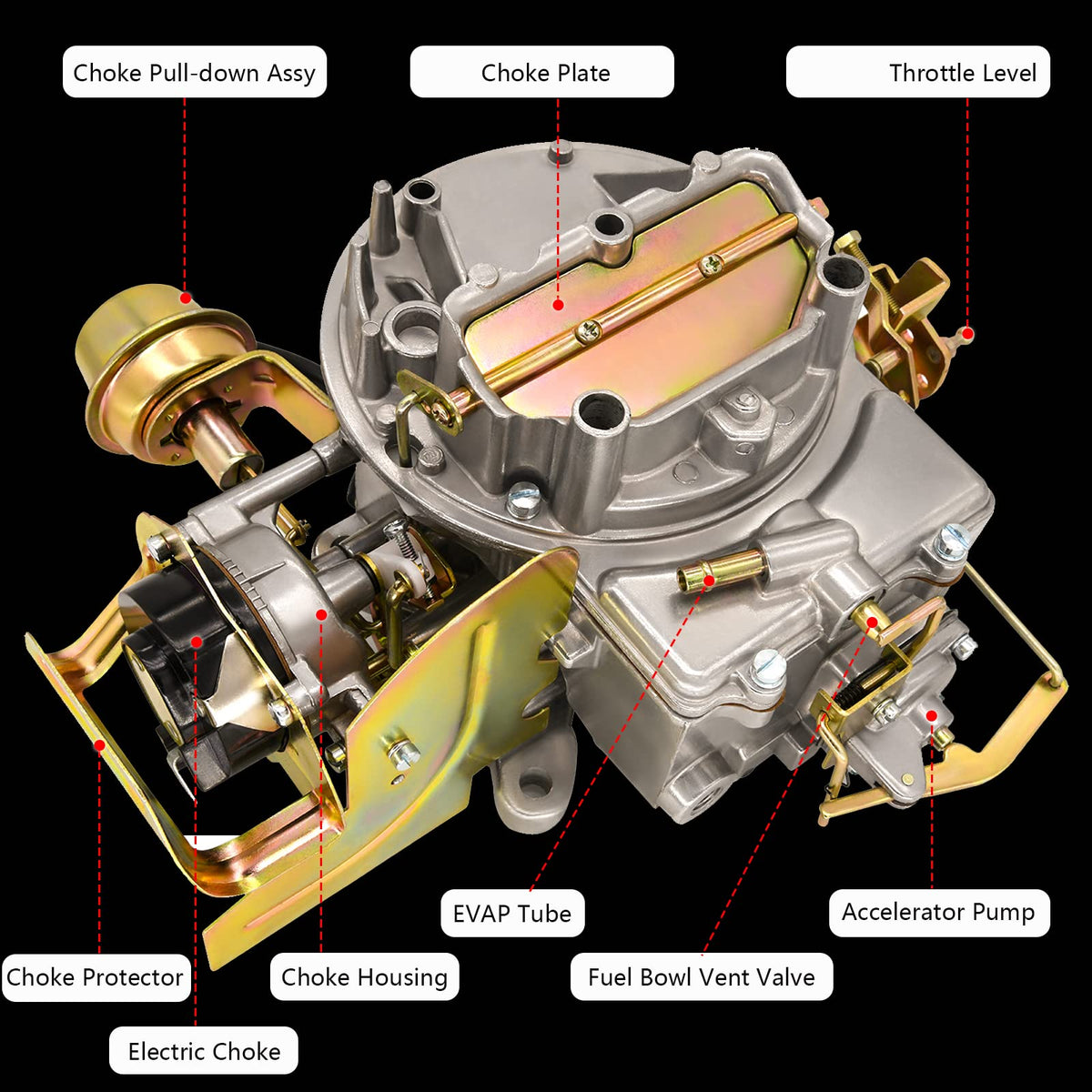 Choke Pull-down Assy

Choke Plate

Throttle Level

EVAP Tube

Accelerator Pump

Choke Protector

Choke Housing

Fuel Bowl Vent Valve

Electric Choke