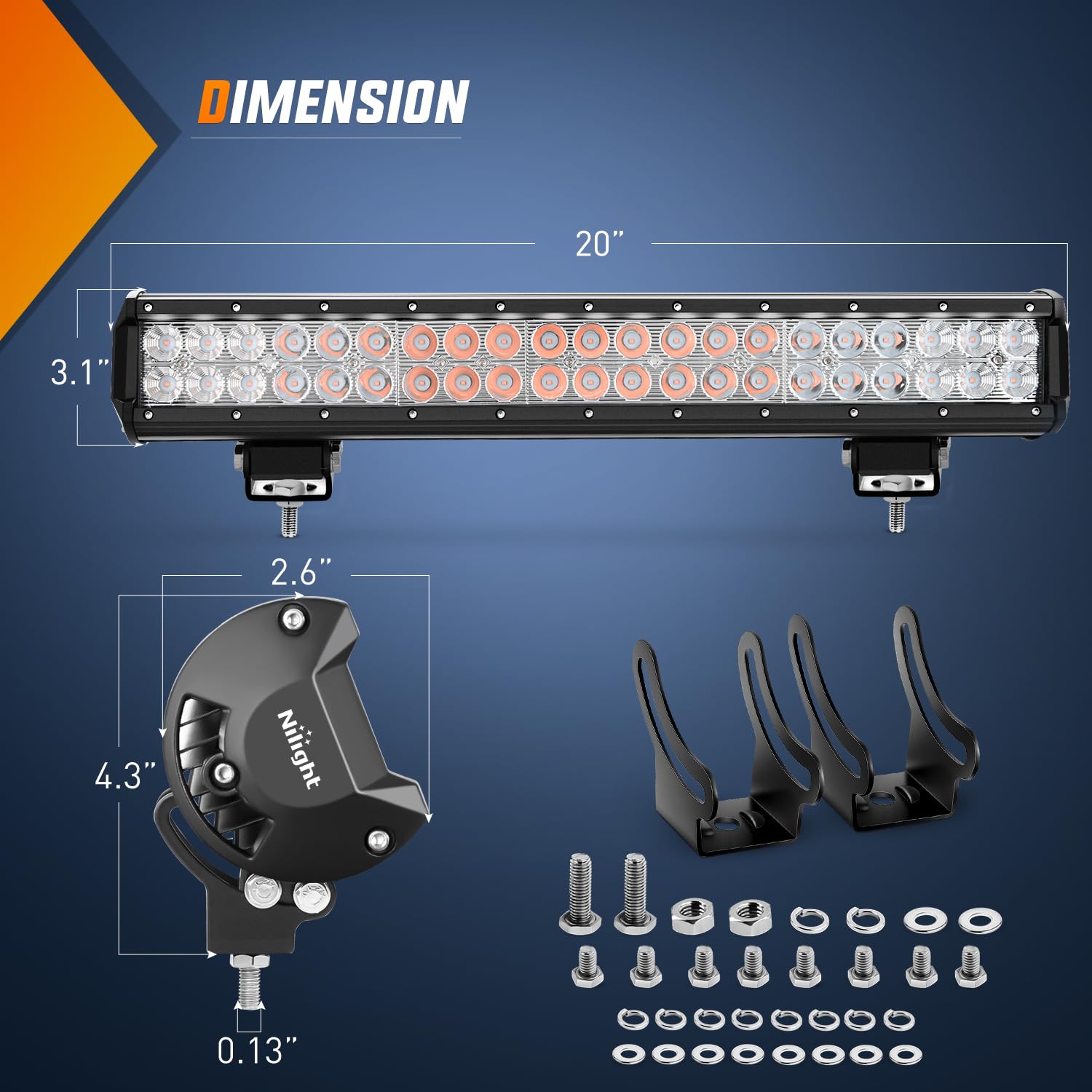 DIMENSION

20"

3.1"

2.6"

4.3"

Nilight

0.13"