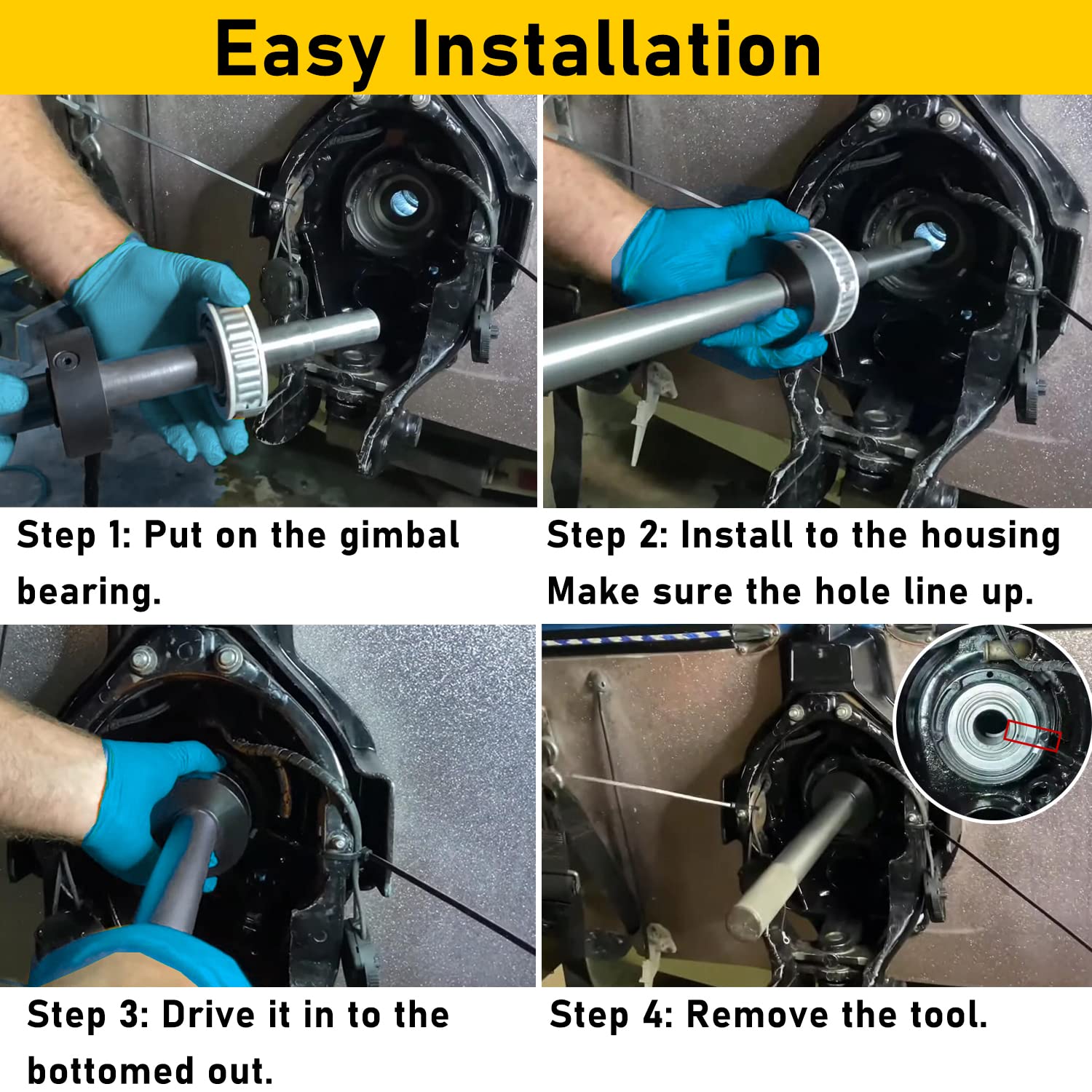 Easy Installation

Step 1: Put on the gimbal bearing.

Step 2: Install to the housing Make sure the hole line up.

Step 3: Drive it in to the bottomed out.

Step 4: Remove the tool.