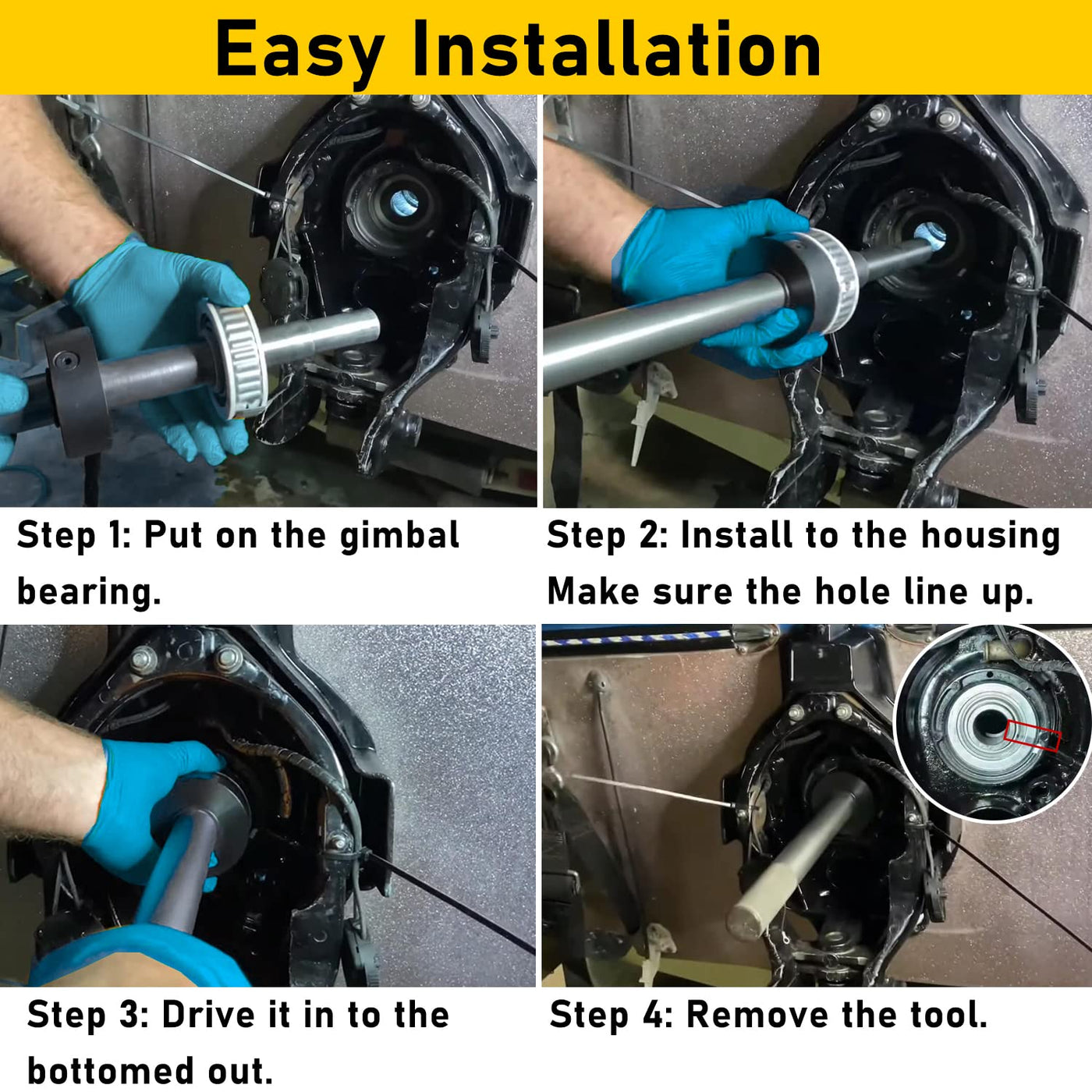 Easy Installation

Step 1: Put on the gimbal bearing.

Step 2: Install to the housing Make sure the hole line up.

Step 3: Drive it in to the bottomed out.

Step 4: Remove the tool.